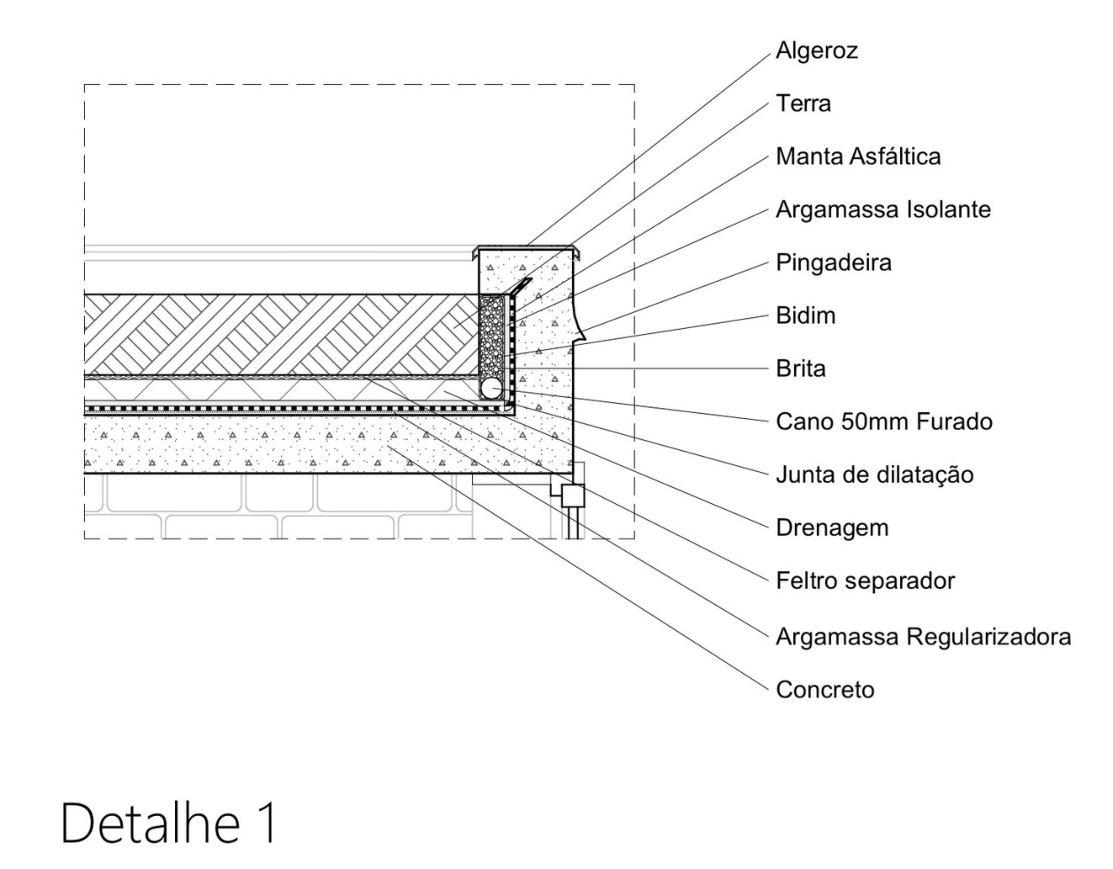 Algeroz
Terra
Manta Asfáltica
Argamassa Isolante
Pingadeira
Bidim
Brita
Cano 50mm Furado
Junta de dilatação
Drenagem
Feltro separador
Argamassa Regularizadora
Concreto

Detalhe 1