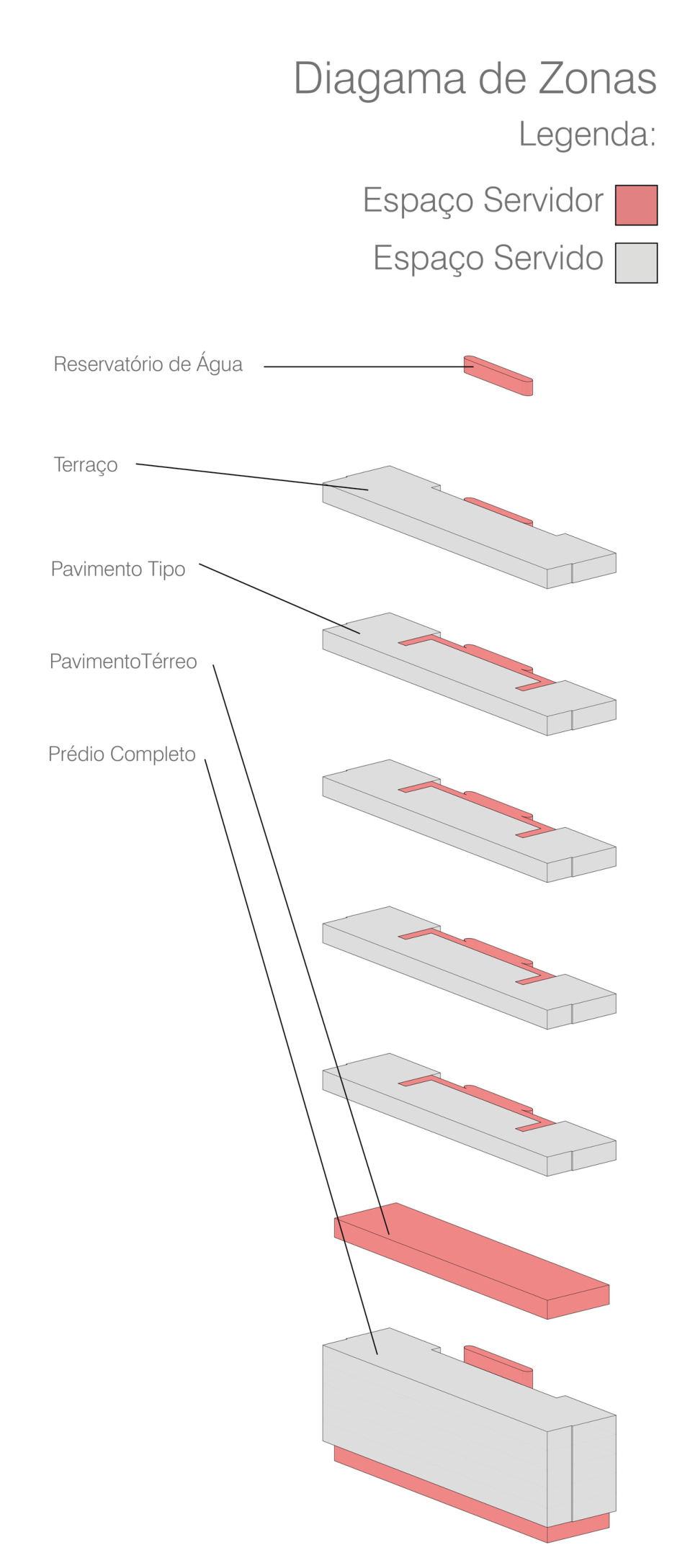 Diagama de Zonas

Legenda:

Espaço Servidor

Espaço Servido

Reservatório de Água

Terraço

Pavimento Tipo

PavimentoTérreo

Prédio Completo