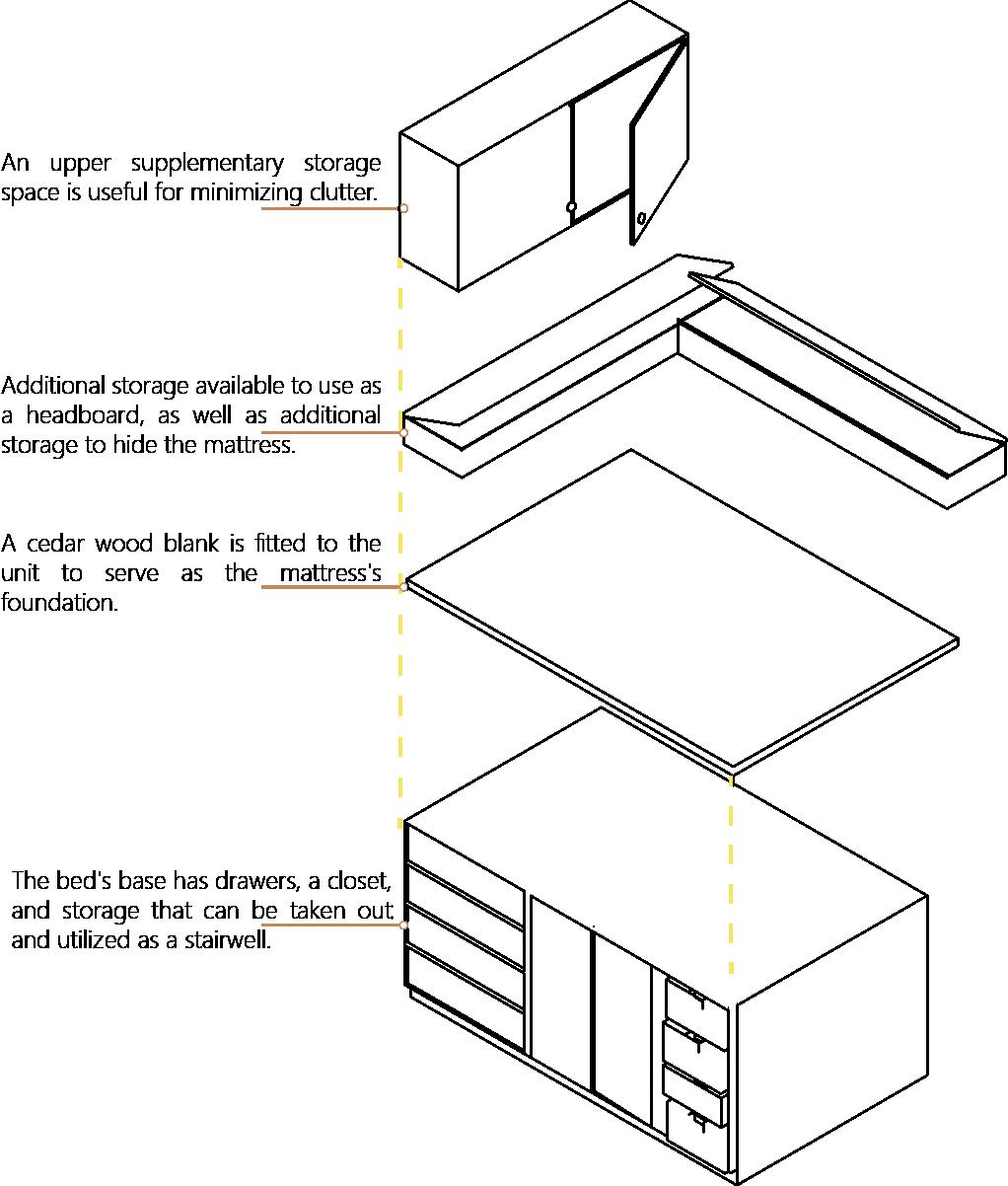 An upper supplementary storage space is useful for minimizing clutter.

Additional storage available to use as a headboard, as well as additional storage to hide the mattress.

A cedar wood blank is fitted to the unit to serve as the mattress's foundation.

The bed's base has drawers, a closet, and storage that can be taken out and utilized as a stairwell.