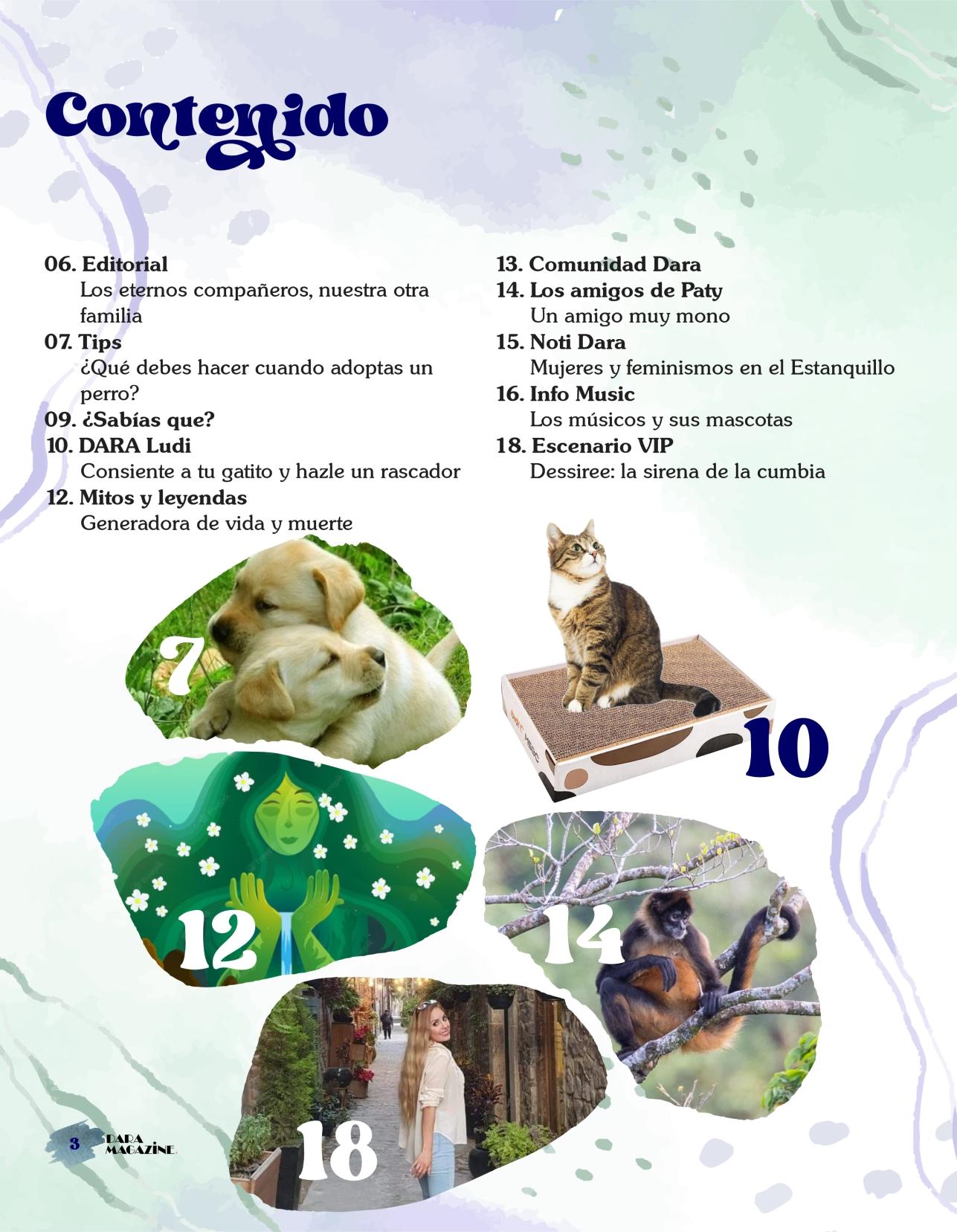 Contenido

06. Editorial
Los eternos compañeros, nuestra otra familia
07. Tips
¿Qué debes hacer cuando adoptas un perro?
09. ¿Sabías que?
10. DARA Ludi
Consiente a tu gatito y hazle un rascador
12. Mitos y leyendas
Generadora de vida y muerte

13. Comunidad Dara
14. Los amigos de Paty
Un amigo muy mono
15. Noti Dara
Mujeres y feminismos en el Estanquillo
16. Info Music
Los músicos y sus mascotas
18. Escenario VIP
Dessiree: la sirena de la cumbia

7

10

12

14

18

3 DARA MAGAZINE.