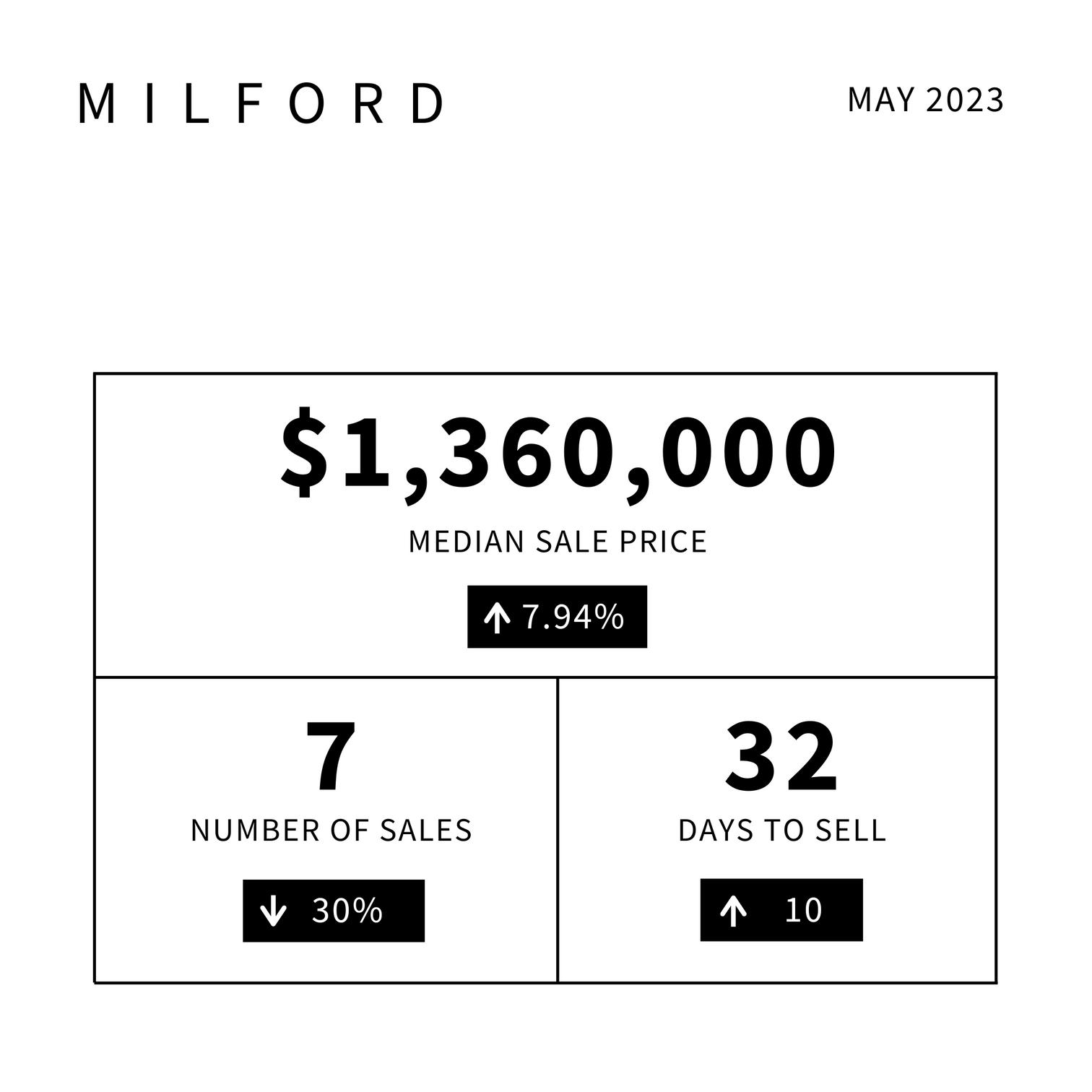 MILFORD

MAY 2023

$1,360,000

MEDIAN SALE PRICE

↑ 7.94%

7

NUMBER OF SALES

↓ 30%

32

DAYS TO SELL

↑ 10