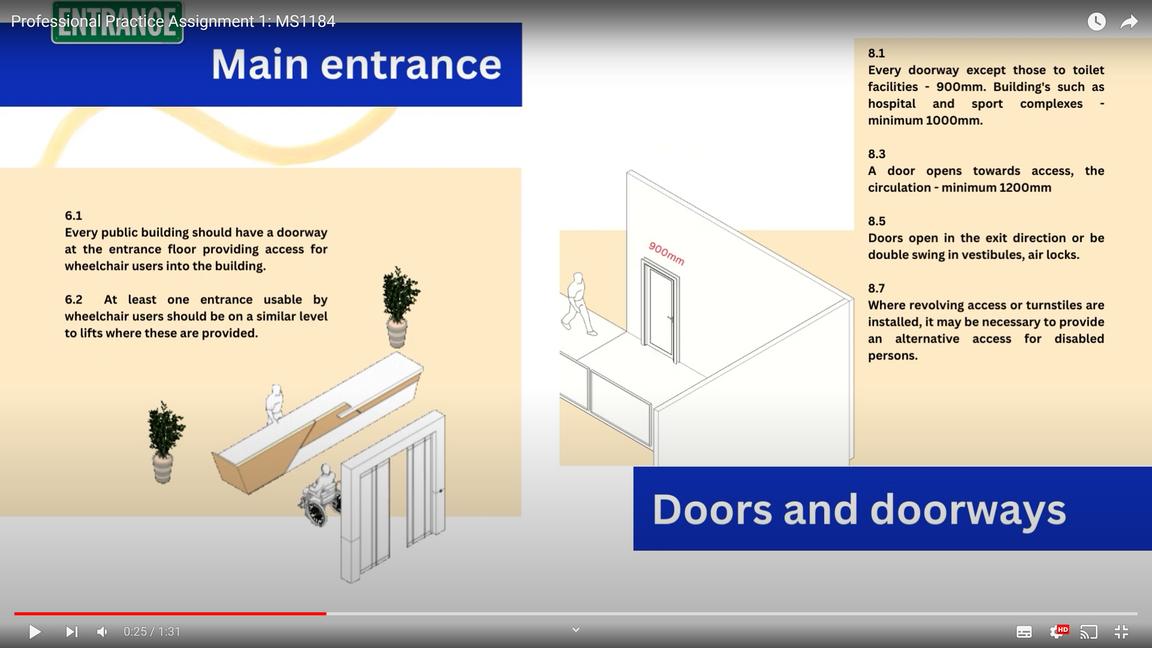 Professional Practice Assignment 1: MS1184

ENTRANCE

Main entrance

6.1
Every public building should have a doorway at the entrance floor providing access for wheelchair users into the building.

6.2 At least one entrance usable by wheelchair users should be on a similar level to lifts where these are provided.

900mm

8.1
Every doorway except those to toilet facilities - 900mm. Building's such as hospital and sport complexes - minimum 1000mm.

8.3
A door opens towards access, the circulation - minimum 1200mm

8.5
Doors open in the exit direction or be double swing in vestibules, air locks.

8.7
Where revolving access or turnstiles are installed, it may be necessary to provide an alternative access for disabled persons.

Doors and doorways

0:25 / 1:31

HD