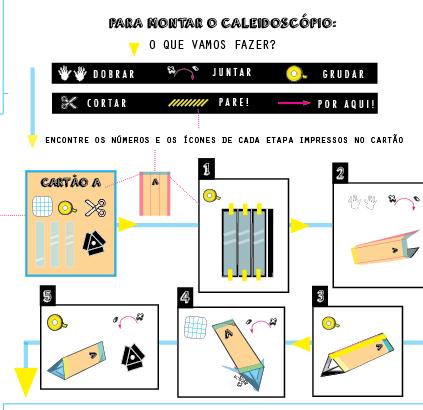 PARA MONTAR O CALEIDOSCÓPIO:

O QUE VAMOS FAZER?

DOBRAR JUNTAR GRUDAR

CORTAR PARE! POR AQUI!

ENCONTRE OS NÚMEROS E OS ÍCONES DE CADA ETAPA IMPRESSOS NO CARTÃO

CARTÃO A

A

1

2

A

5

A

4

A

3

A