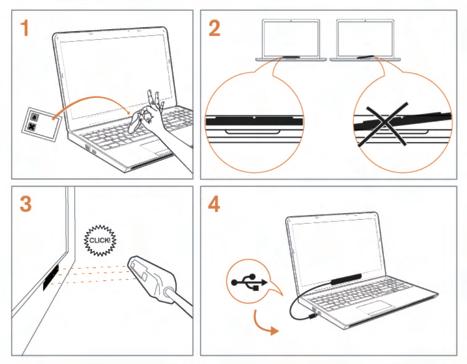 1

2

3

CLICK!

4