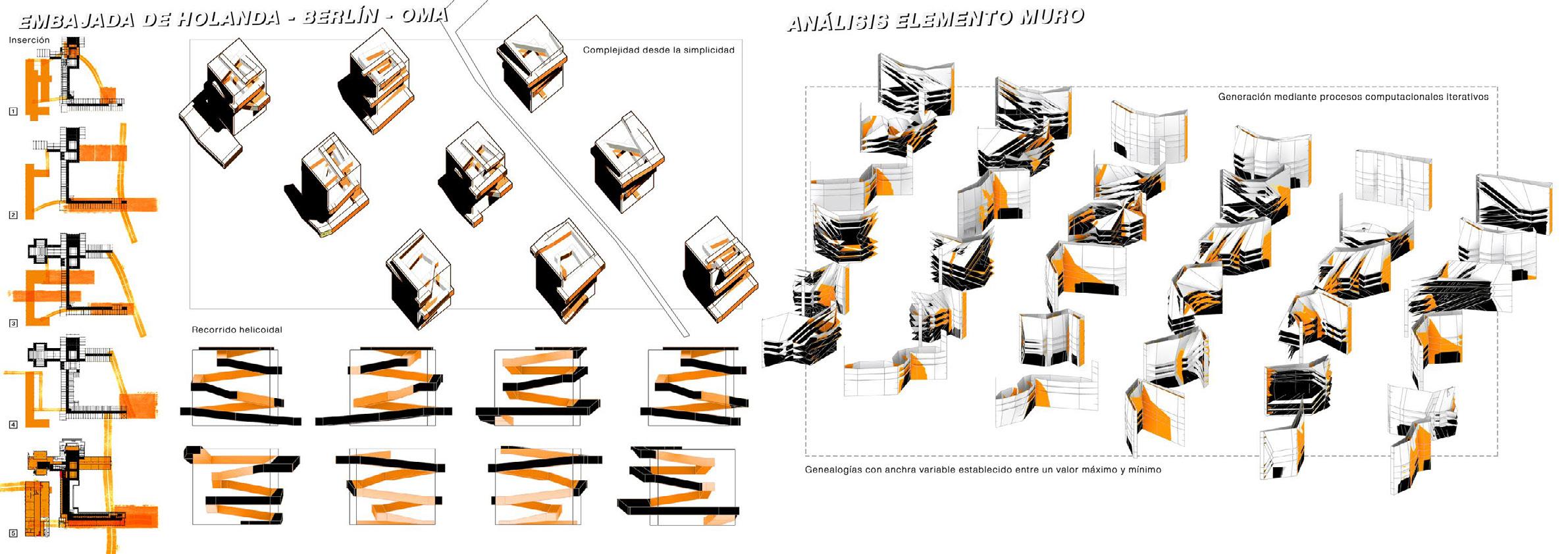 EMBAJADA DE HOLANDA - BERLÍN - OMA

Inserción

1

2

3

4

5

Complejidad desde la simplicidad

Recorrido helicoidal

ANÁLISIS ELEMENTO MURO

Generación mediante procesos computacionales iterativos

Genealogías con anchra variable establecido entre un valor máximo y mínimo