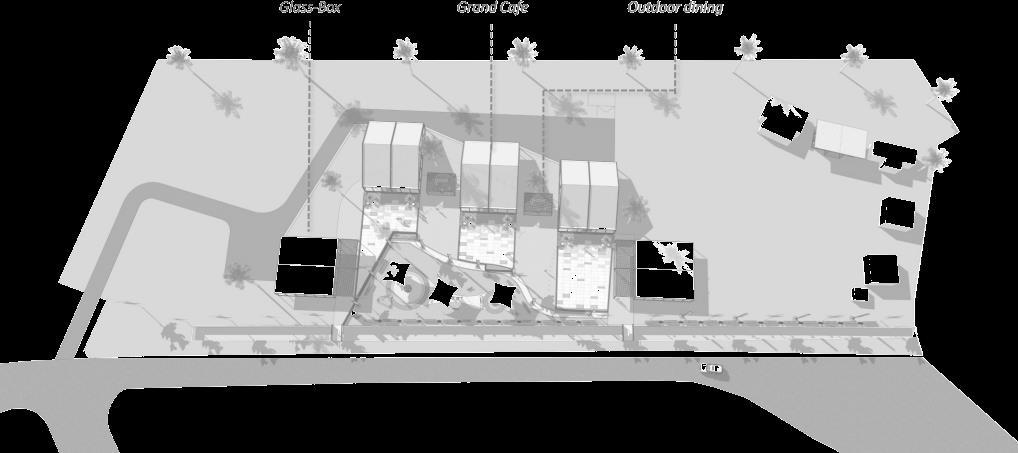 Glass-Box

Grand Cafe

Outdoor dining