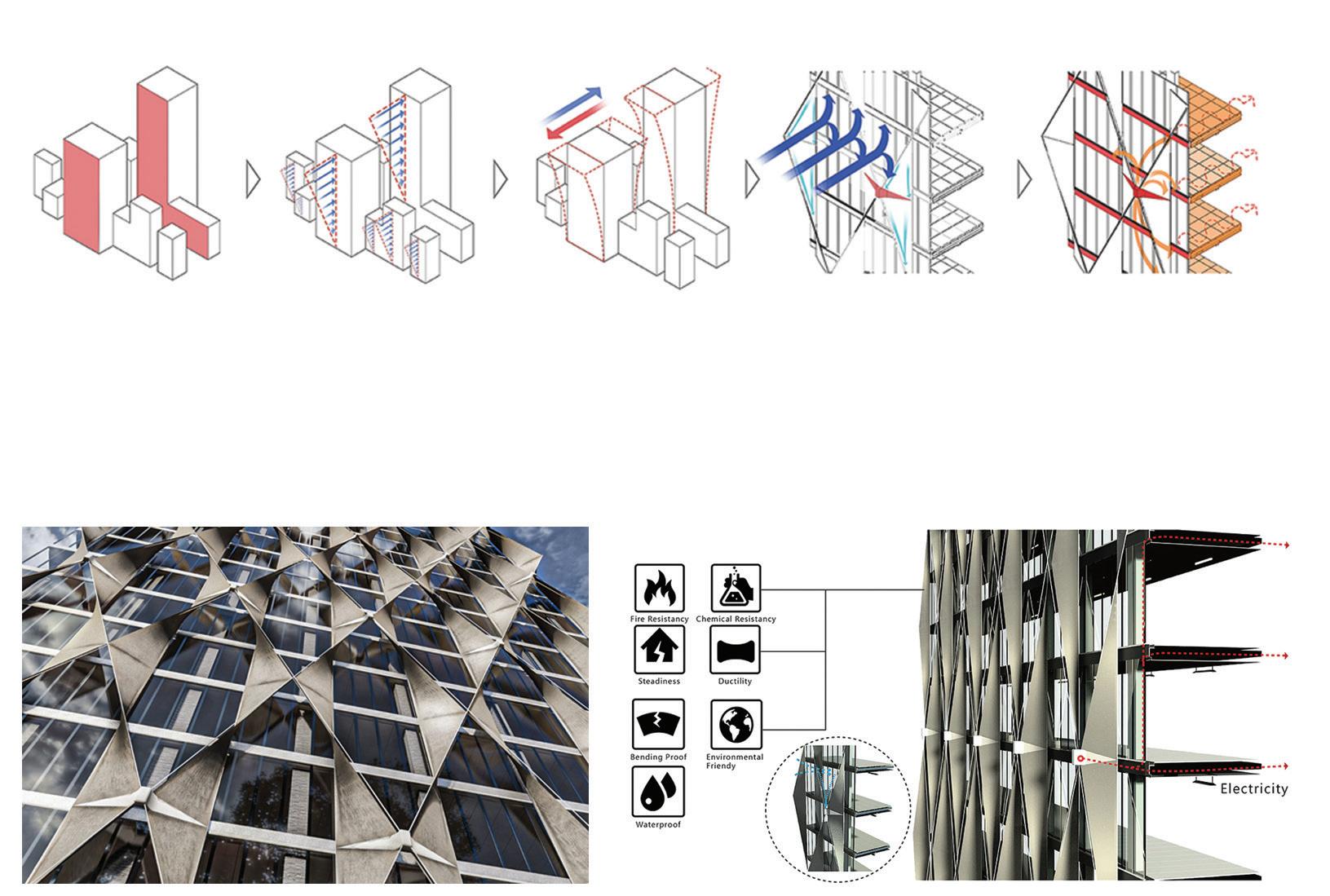 Fire Resistancy
Chemical Resistancy
Steadiness
Ductility
Bending Proof
Environmental Friendy
Waterproof
Electricity