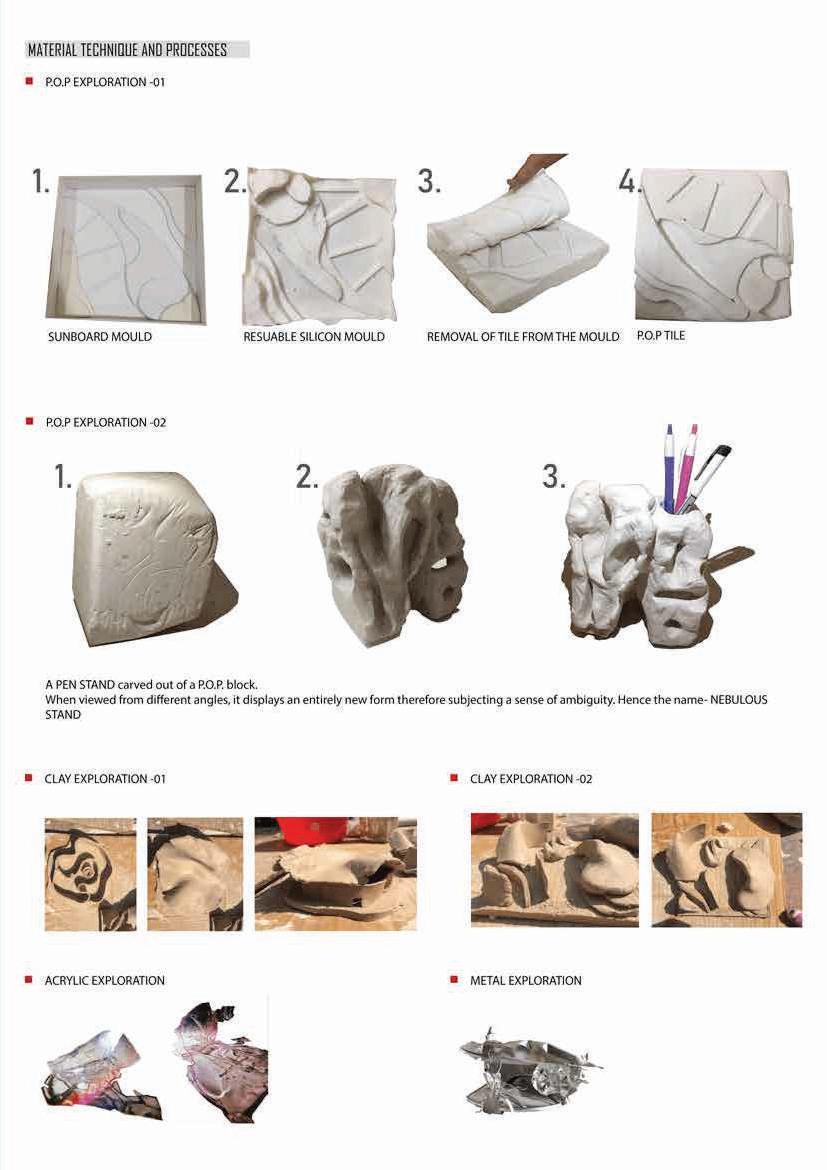 MATERIAL TECHNIQUE AND PROCESSES

P.O.P EXPLORATION -01

1.

SUNBOARD MOULD

2.

RESUABLE SILICON MOULD

3.

REMOVAL OF TILE FROM THE MOULD

4.

P.O.P TILE

P.O.P EXPLORATION -02

1.

2.

3.

A PEN STAND carved out of a P.O.P. block.
When viewed from different angles, it displays an entirely new form therefore subjecting a sense of ambiguity. Hence the name- NEBULOUS STAND

CLAY EXPLORATION -01

CLAY EXPLORATION -02

ACRYLIC EXPLORATION

METAL EXPLORATION