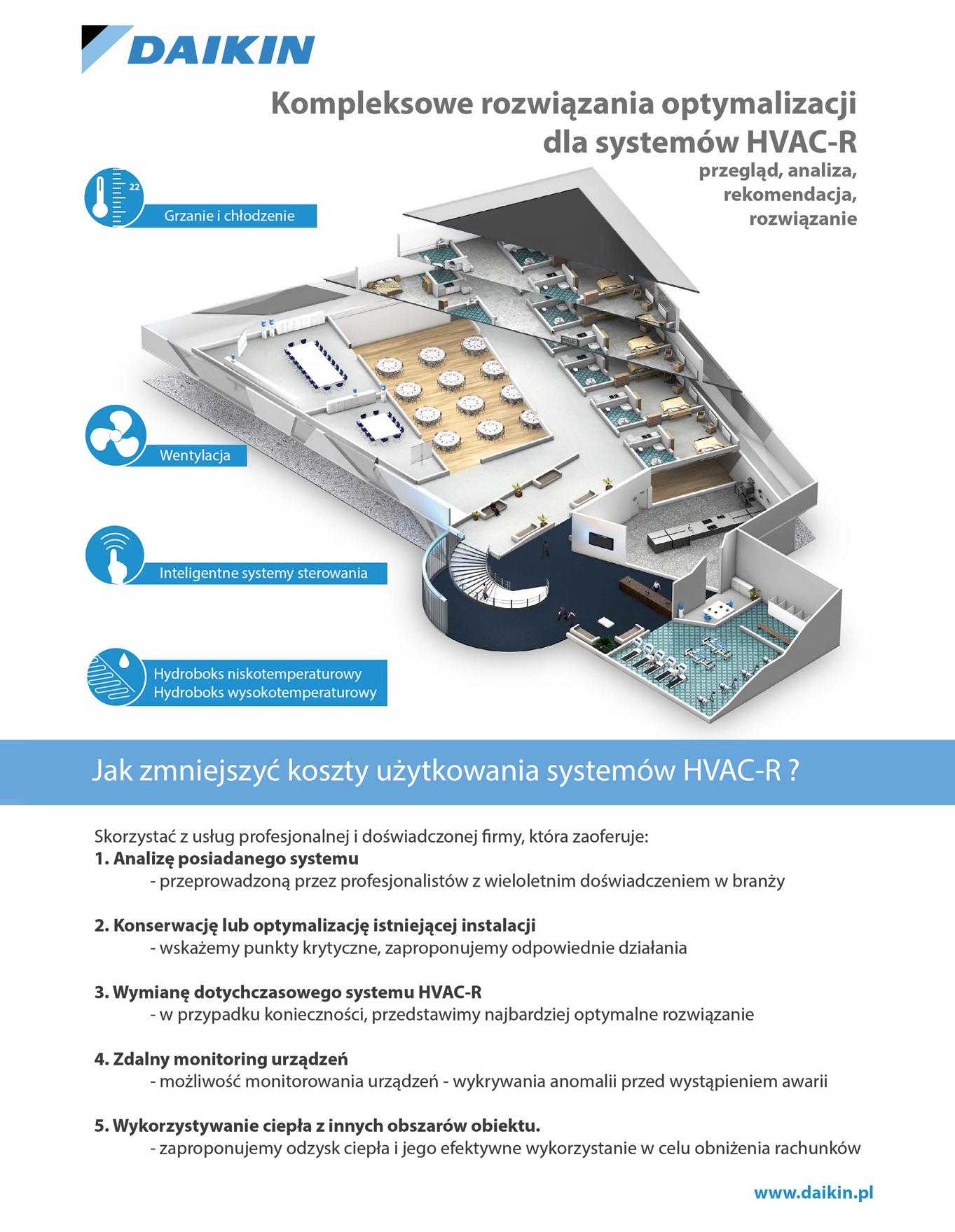 DAIKIN

Kompleksowe rozwiązania optymalizacji dla systemów HVAC-R

przegląd, analiza, rekomendacja, rozwiązanie

22

Grzanie i chłodzenie

Wentylacja

Inteligentne systemy sterowania

Hydroboks niskotemperaturowy
Hydroboks wysokotemperaturowy

Jak zmniejszyć koszty użytkowania systemów HVAC-R ?

Skorzystać z usług profesjonalnej i doświadczonej firmy, która zaoferuje:
1. Analizę posiadanego systemu
- przeprowadzoną przez profesjonalistów z wieloletnim doświadczeniem w branży

2. Konserwację lub optymalizację istniejącej instalacji
- wskażemy punkty krytyczne, zaproponujemy odpowiednie działania

3. Wymianę dotychczasowego systemu HVAC-R
- w przypadku konieczności, przedstawimy najbardziej optymalne rozwiązanie

4. Zdalny monitoring urządzeń
- możliwość monitorowania urządzeń - wykrywania anomalii przed wystąpieniem awarii

5. Wykorzystywanie ciepła z innych obszarów obiektu.
- zaproponujemy odzysk ciepła i jego efektywne wykorzystanie w celu obniżenia rachunków

www.daikin.pl