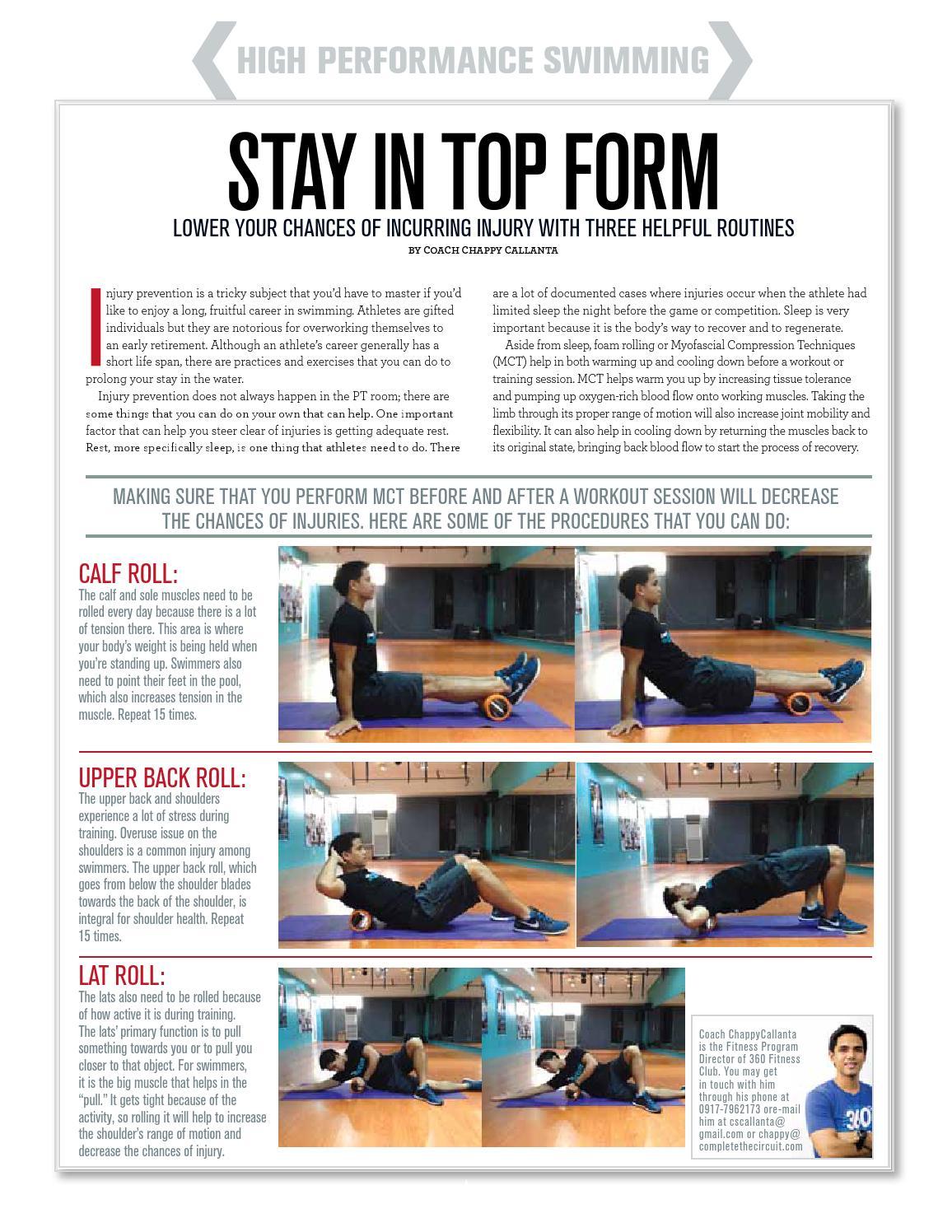 HIGH PERFORMANCE SWIMMING

STAY IN TOP FORM

LOWER YOUR CHANCES OF INCURRING INJURY WITH THREE HELPFUL ROUTINES

BY COACH CHAPPY CALLANTA

Injury prevention is a tricky subject that you'd have to master if you'd like to enjoy a long, fruitful career in swimming. Athletes are gifted individuals but they are notorious for overworking themselves to an early retirement. Although an athlete's career generally has a short life span, there are practices and exercises that you can do to prolong your stay in the water.

Injury prevention does not always happen in the PT room; there are some things that you can do on your own that can help. One important factor that can help you steer clear of injuries is getting adequate rest. Rest, more specifically sleep, is one thing that athletes need to do. There are a lot of documented cases where injuries occur when the athlete had limited sleep the night before the game or competition. Sleep is very important because it is the body's way to recover and to regenerate.

Aside from sleep, foam rolling or Myofascial Compression Techniques (MCT) help in both warming up and cooling down before a workout or training session. MCT helps warm you up by increasing tissue tolerance and pumping up oxygen-rich blood flow onto working muscles. Taking the limb through its proper range of motion will also increase joint mobility and flexibility. It can also help in cooling down by returning the muscles back to its original state, bringing back blood flow to start the process of recovery.

MAKING SURE THAT YOU PERFORM MCT BEFORE AND AFTER A WORKOUT SESSION WILL DECREASE THE CHANCES OF INJURIES. HERE ARE SOME OF THE PROCEDURES THAT YOU CAN DO:

CALF ROLL:
The calf and sole muscles need to be rolled every day because there is a lot of tension there. This area is where your body's weight is being held when you're standing up. Swimmers also need to point their feet in the pool, which also increases tension in the muscle. Repeat 15 times.

UPPER BACK ROLL:
The upper back and shoulders experience a lot of stress during training. Overuse issue on the shoulders is a common injury among swimmers. The upper back roll, which goes from below the shoulder blades towards the back of the shoulder, is integral for shoulder health. Repeat 15 times.

LAT ROLL:
The lats also need to be rolled because of how active it is during training. The lats' primary function is to pull something towards you or to pull you closer to that object. For swimmers, it is the big muscle that helps in the "pull." It gets tight because of the activity, so rolling it will help to increase the shoulder's range of motion and decrease the chances of injury.

Coach ChappyCallanta is the Fitness Program Director of 360 Fitness Club. You may get in touch with him through his phone at 0917-7962173 ore-mail him at cscallanta@gmail.com or chappy@completethecircuit.com

360