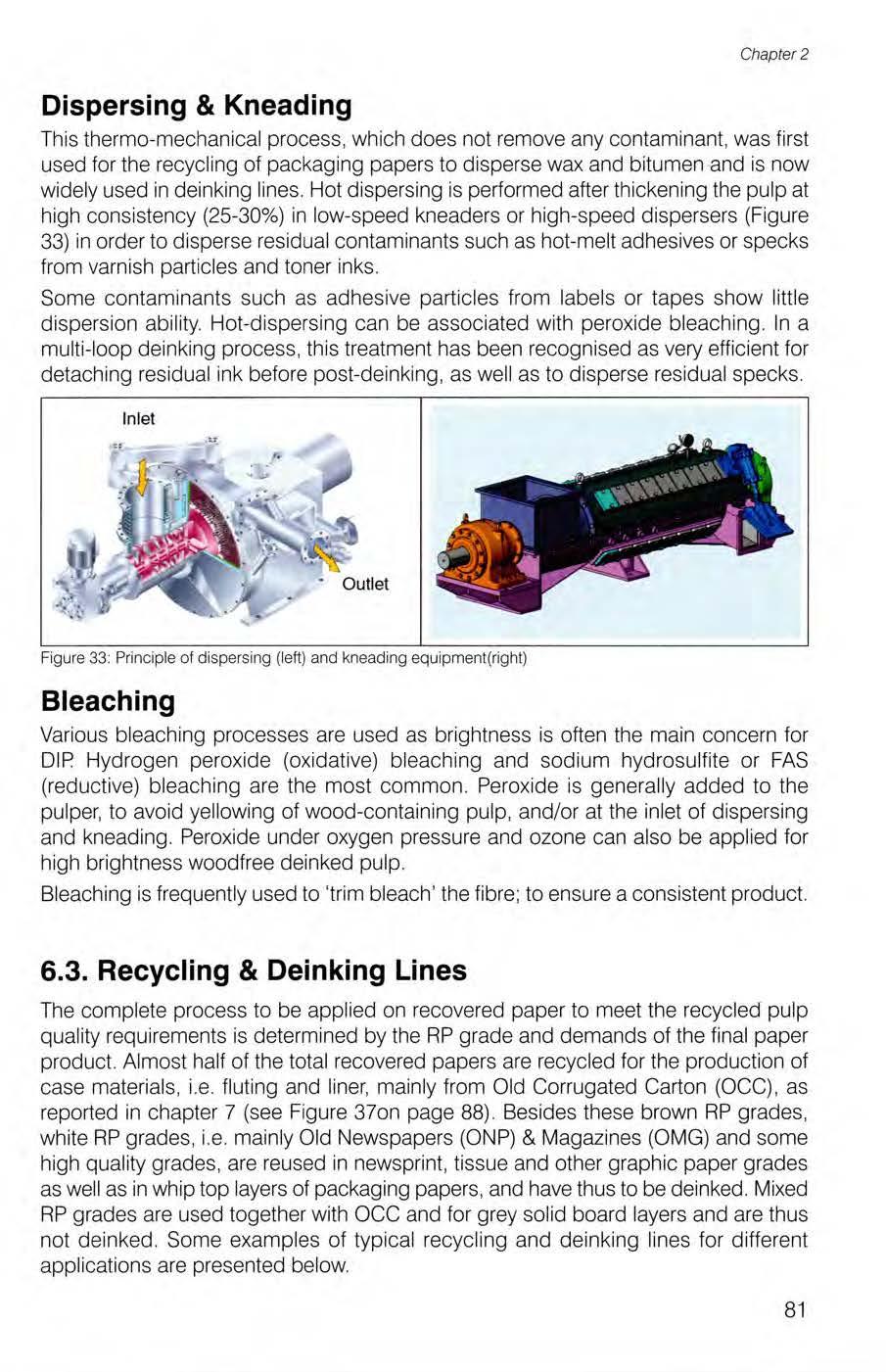 Chapter 2

Dispersing & Kneading

This thermo-mechanical process, which does not remove any contaminant, was first used for the recycling of packaging papers to disperse wax and bitumen and is now widely used in deinking lines. Hot dispersing is performed after thickening the pulp at high consistency (25-30%) in low-speed kneaders or high-speed dispersers (Figure 33) in order to disperse residual contaminants such as hot-melt adhesives or specks from varnish particles and toner inks.

Some contaminants such as adhesive particles from labels or tapes show little dispersion ability. Hot-dispersing can be associated with peroxide bleaching. In a multi-loop deinking process, this treatment has been recognised as very efficient for detaching residual ink before post-deinking, as well as to disperse residual specks.

Inlet

Outlet

Figure 33: Principle of dispersing (left) and kneading equipment(right)

Bleaching

Various bleaching processes are used as brightness is often the main concern for DIP. Hydrogen peroxide (oxidative) bleaching and sodium hydrosulfite or FAS (reductive) bleaching are the most common. Peroxide is generally added to the pulper, to avoid yellowing of wood-containing pulp, and/or at the inlet of dispersing and kneading. Peroxide under oxygen pressure and ozone can also be applied for high brightness woodfree deinked pulp.

Bleaching is frequently used to 'trim bleach' the fibre; to ensure a consistent product.

6.3. Recycling & Deinking Lines

The complete process to be applied on recovered paper to meet the recycled pulp quality requirements is determined by the RP grade and demands of the final paper product. Almost half of the total recovered papers are recycled for the production of case materials, i.e. fluting and liner, mainly from Old Corrugated Carton (OCC), as reported in chapter 7 (see Figure 37on page 88). Besides these brown RP grades, white RP grades, i.e. mainly Old Newspapers (ONP) & Magazines (OMG) and some high quality grades, are reused in newsprint, tissue and other graphic paper grades as well as in whip top layers of packaging papers, and have thus to be deinked. Mixed RP grades are used together with OCC and for grey solid board layers and are thus not deinked. Some examples of typical recycling and deinking lines for different applications are presented below.

81