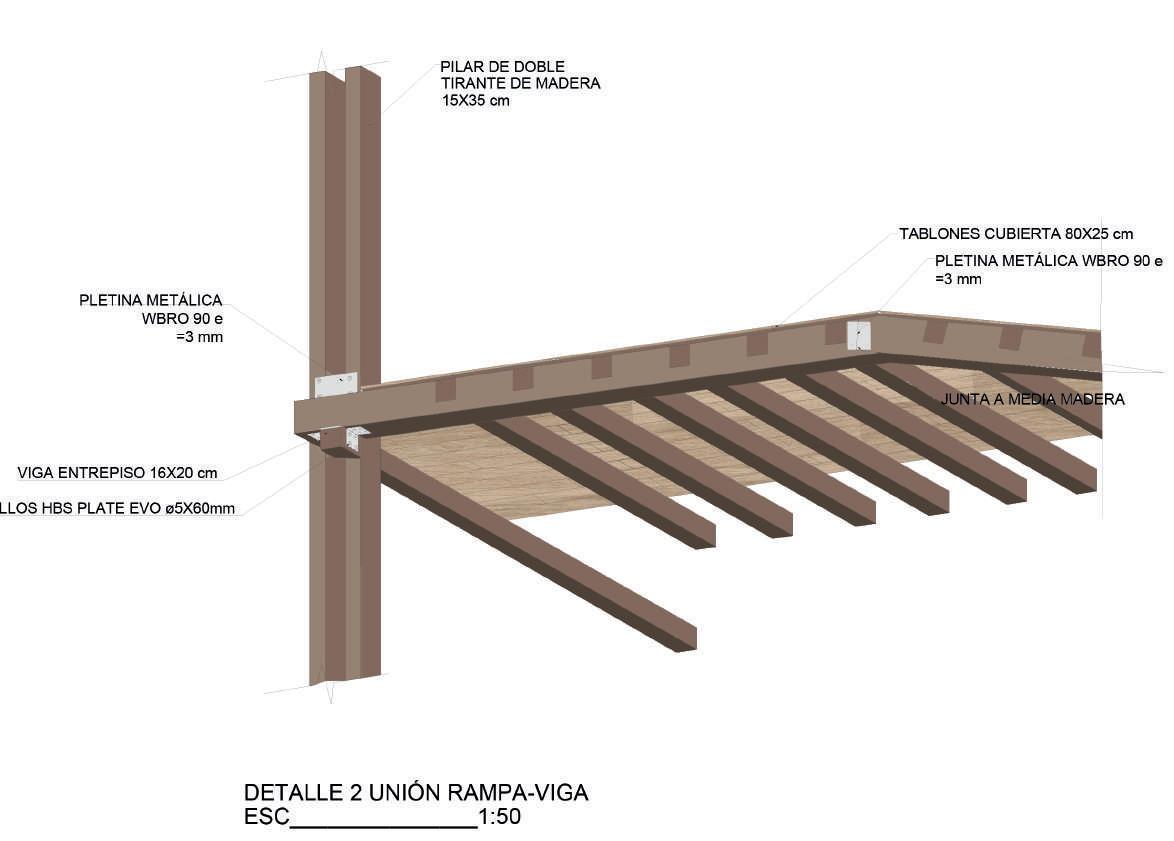 PILAR DE DOBLE
TIRANTE DE MADERA
15X35 cm

TABLONES CUBIERTA 80X25 cm

PLETINA METÁLICA WBRO 90 e
=3 mm

PLETINA METÁLICA
WBRO 90 e
=3 mm

JUNTA A MEDIA MADERA

VIGA ENTREPISO 16X20 cm

LLOS HBS PLATE EVO ø5X60mm

DETALLE 2 UNIÓN RAMPA-VIGA
ESC______________1:50