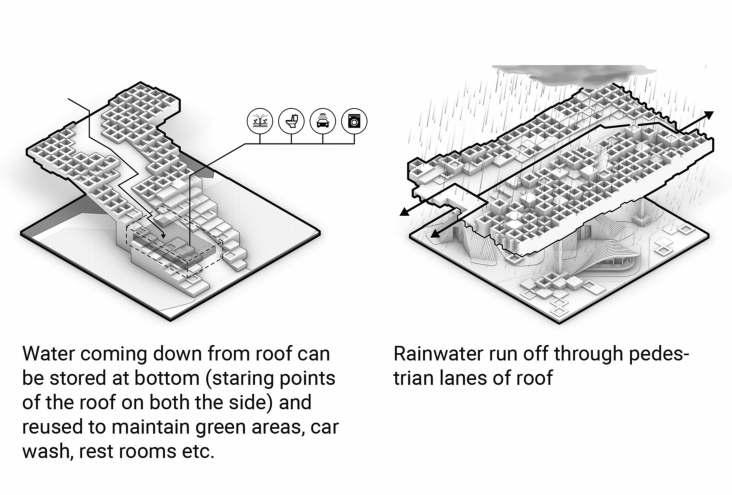 Water coming down from roof can be stored at bottom (staring points of the roof on both the side) and reused to maintain green areas, car wash, rest rooms etc.

Rainwater run off through pedestrian lanes of roof