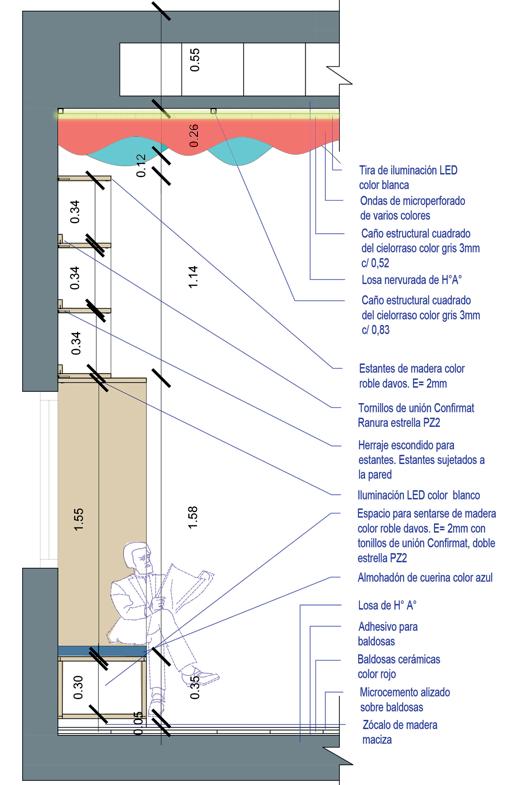 0.55

0.26

0.12

0.34

0.34

0.34

1.14

1.55

1.58

0.30

0.35

0.05

Tira de iluminación LED color blanca

Ondas de microperforado de varios colores

Caño estructural cuadrado del cielorraso color gris 3mm c/ 0,52

Losa nervurada de H°A°

Caño estructural cuadrado del cielorraso color gris 3mm c/ 0,83

Estantes de madera color roble davos. E= 2mm

Tornillos de unión Confirmat Ranura estrella PZ2

Herraje escondido para estantes. Estantes sujetados a la pared

Iluminación LED color blanco

Espacio para sentarse de madera color roble davos. E= 2mm con tonillos de unión Confirmat, doble estrella PZ2

Almohadón de cuerina color azul

Losa de H° A°

Adhesivo para baldosas

Baldosas cerámicas color rojo

Microcemento alizado sobre baldosas

Zócalo de madera maciza