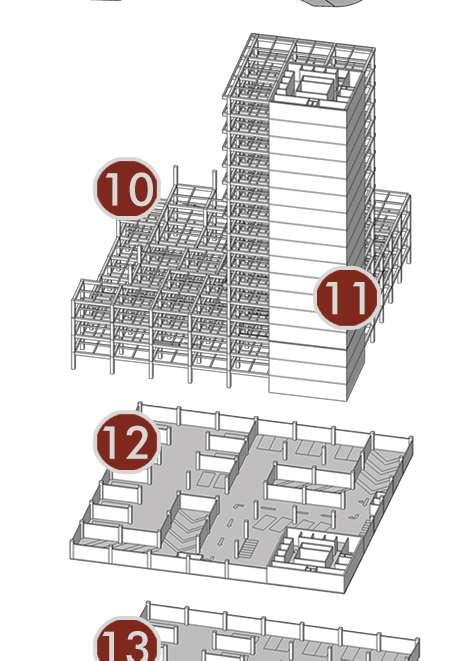 10

11

12

13