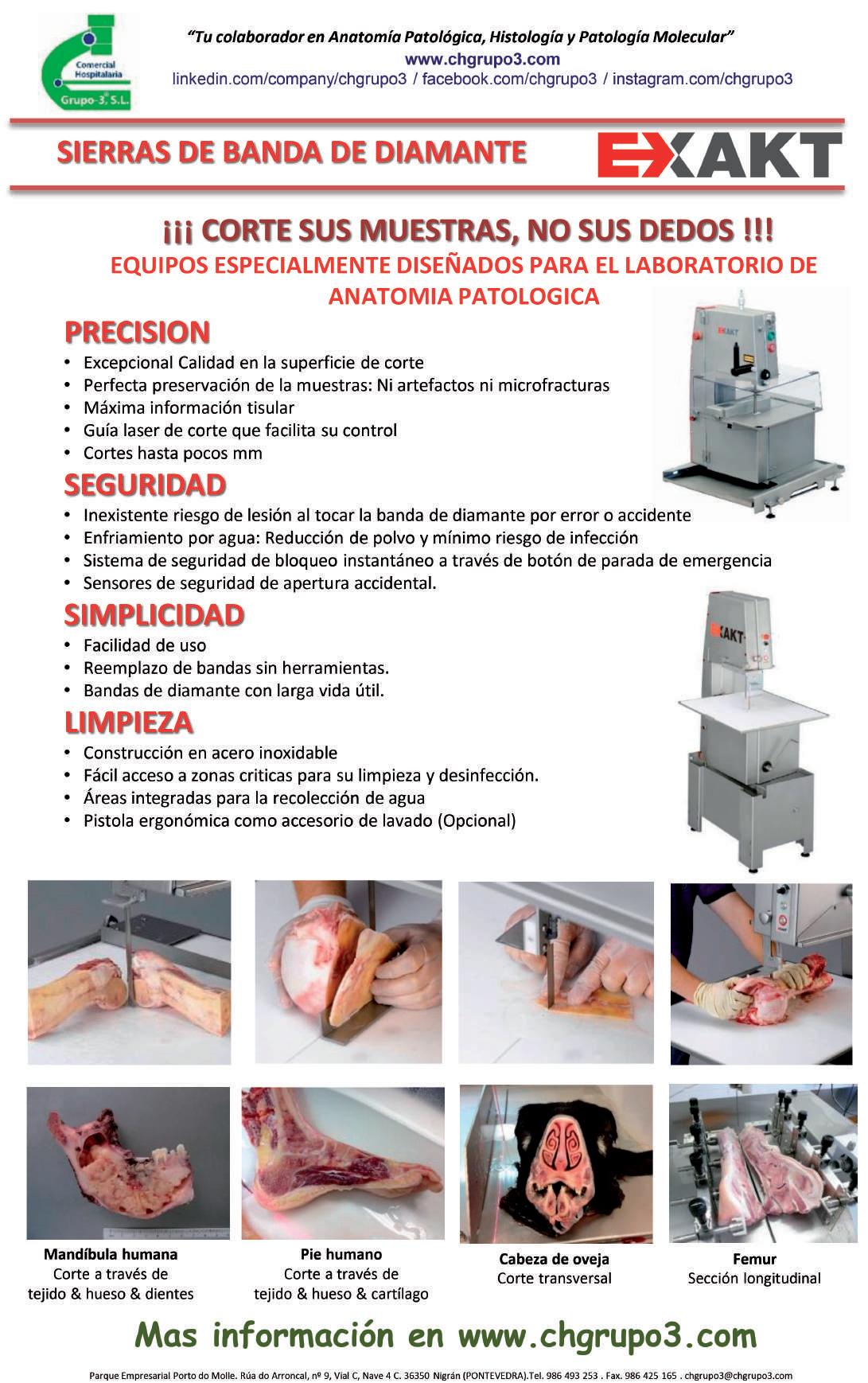 Comercial Hospitalaria Grupo-3, S.L.

"Tu colaborador en Anatomía Patológica, Histología y Patología Molecular"
www.chgrupo3.com
linkedin.com/company/chgrupo3 / facebook.com/chgrupo3 / instagram.com/chgrupo3

SIERRAS DE BANDA DE DIAMANTE

EXAKT

¡¡¡ CORTE SUS MUESTRAS, NO SUS DEDOS !!!
EQUIPOS ESPECIALMENTE DISEÑADOS PARA EL LABORATORIO DE ANATOMIA PATOLOGICA

PRECISION
• Excepcional Calidad en la superficie de corte
• Perfecta preservación de la muestras: Ni artefactos ni microfracturas
• Máxima información tisular
• Guía laser de corte que facilita su control
• Cortes hasta pocos mm

SEGURIDAD
• Inexistente riesgo de lesión al tocar la banda de diamante por error o accidente
• Enfriamiento por agua: Reducción de polvo y mínimo riesgo de infección
• Sistema de seguridad de bloqueo instantáneo a través de botón de parada de emergencia
• Sensores de seguridad de apertura accidental.

SIMPLICIDAD
• Facilidad de uso
• Reemplazo de bandas sin herramientas.
• Bandas de diamante con larga vida útil.

LIMPIEZA
• Construcción en acero inoxidable
• Fácil acceso a zonas criticas para su limpieza y desinfección.
• Áreas integradas para la recolección de agua
• Pistola ergonómica como accesorio de lavado (Opcional)

EXAKT

EXAKT

Mandíbula humana
Corte a través de tejido & hueso & dientes

Pie humano
Corte a través de tejido & hueso & cartílago

Cabeza de oveja
Corte transversal

Femur
Sección longitudinal

Mas información en www.chgrupo3.com

Parque Empresarial Porto do Molle. Rúa do Arroncal, nº 9, Vial C, Nave 4 C. 36350 Nigrán (PONTEVEDRA).Tel. 986 493 253 . Fax. 986 425 165 . chgrupo3@chgrupo3.com