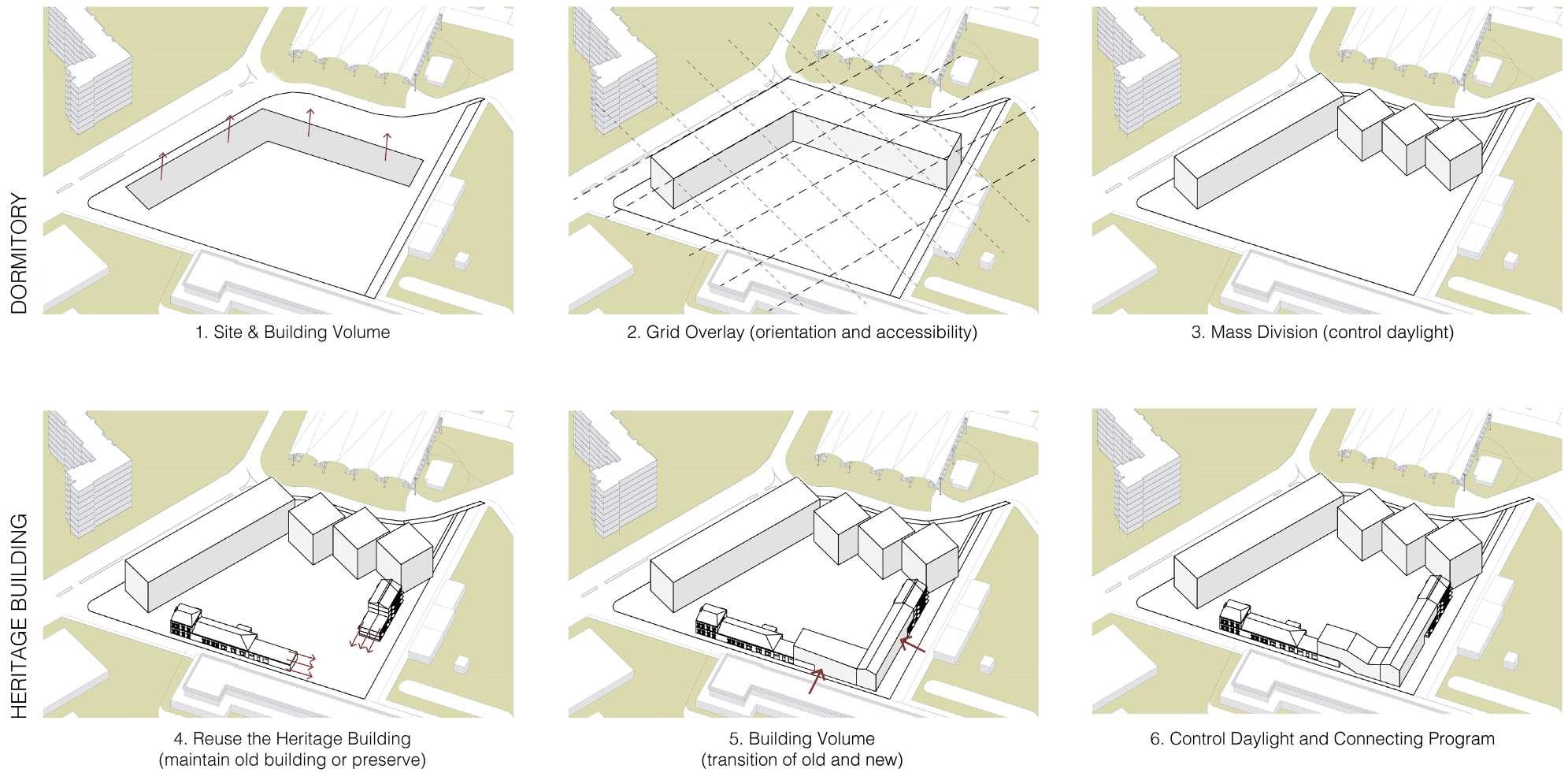 DORMITORY

1. Site & Building Volume

2. Grid Overlay (orientation and accessibility)

3. Mass Division (control daylight)

HERITAGE BUILDING

4. Reuse the Heritage Building
(maintain old building or preserve)

5. Building Volume
(transition of old and new)

6. Control Daylight and Connecting Program