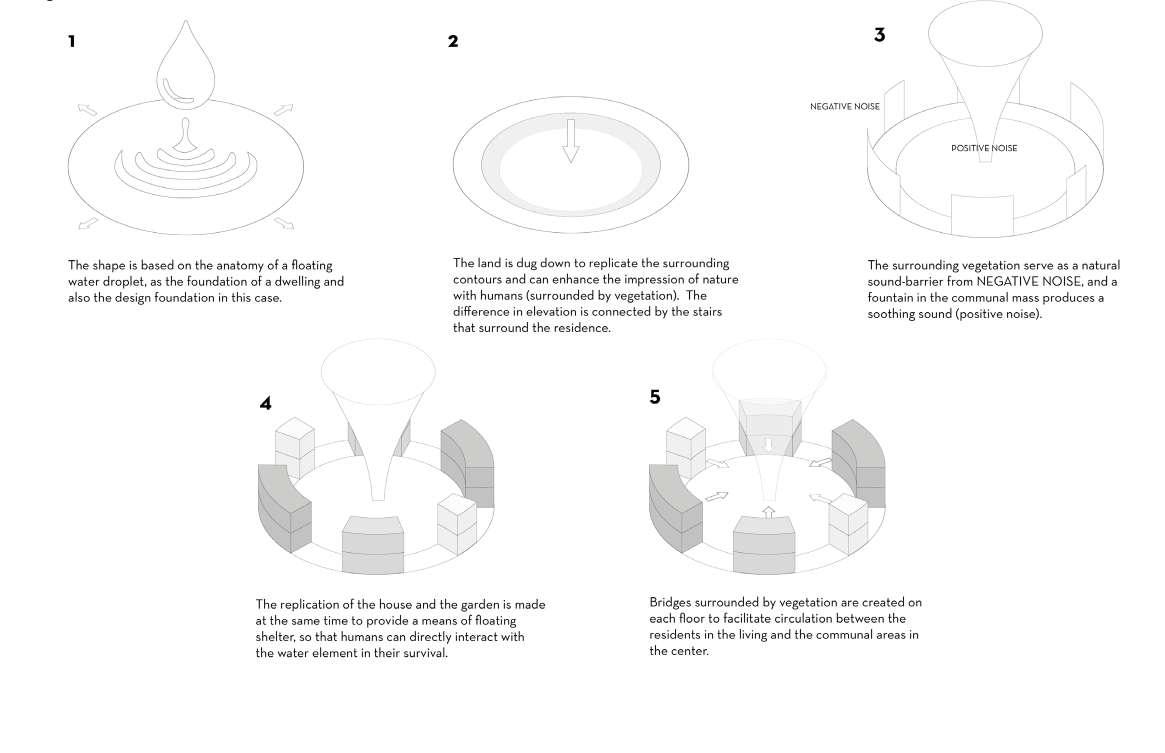 1

The shape is based on the anatomy of a floating water droplet, as the foundation of a dwelling and also the design foundation in this case.

2

The land is dug down to replicate the surrounding contours and can enhance the impression of nature with humans (surrounded by vegetation). The difference in elevation is connected by the stairs that surround the residence.

3

NEGATIVE NOISE

POSITIVE NOISE

The surrounding vegetation serve as a natural sound-barrier from NEGATIVE NOISE, and a fountain in the communal mass produces a soothing sound (positive noise).

4

The replication of the house and the garden is made at the same time to provide a means of floating shelter, so that humans can directly interact with the water element in their survival.

5

Bridges surrounded by vegetation are created on each floor to facilitate circulation between the residents in the living and the communal areas in the center.