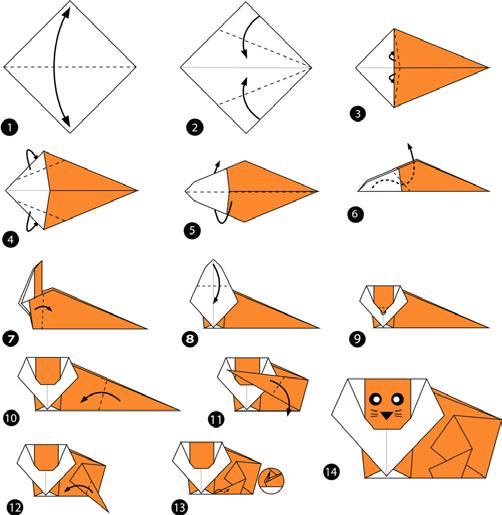 1
2
3
4
5
6
7
8
9
10
11
12
13
14