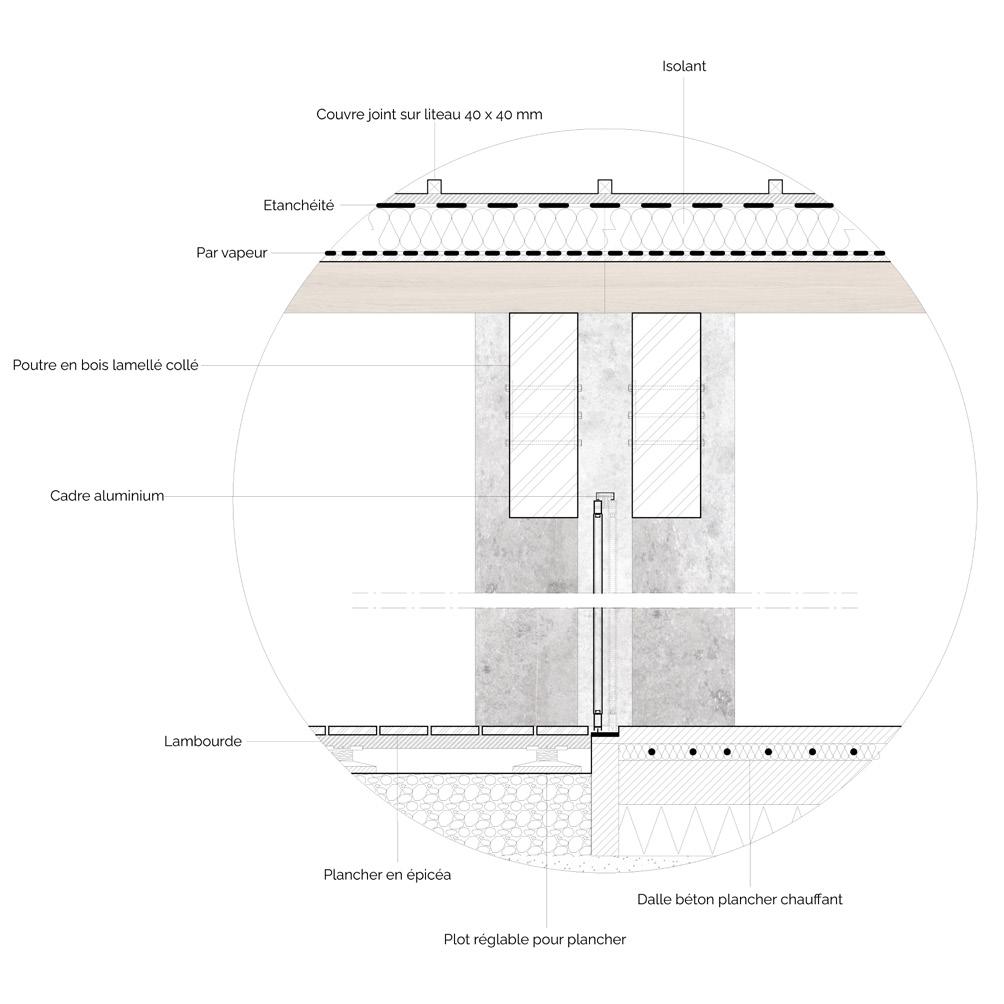 Isolant

Couvre joint sur liteau 40 x 40 mm

Etanchéité

Par vapeur

Poutre en bois lamellé collé

Cadre aluminium

Lambourde

Plancher en épicéa

Dalle béton plancher chauffant

Plot réglable pour plancher