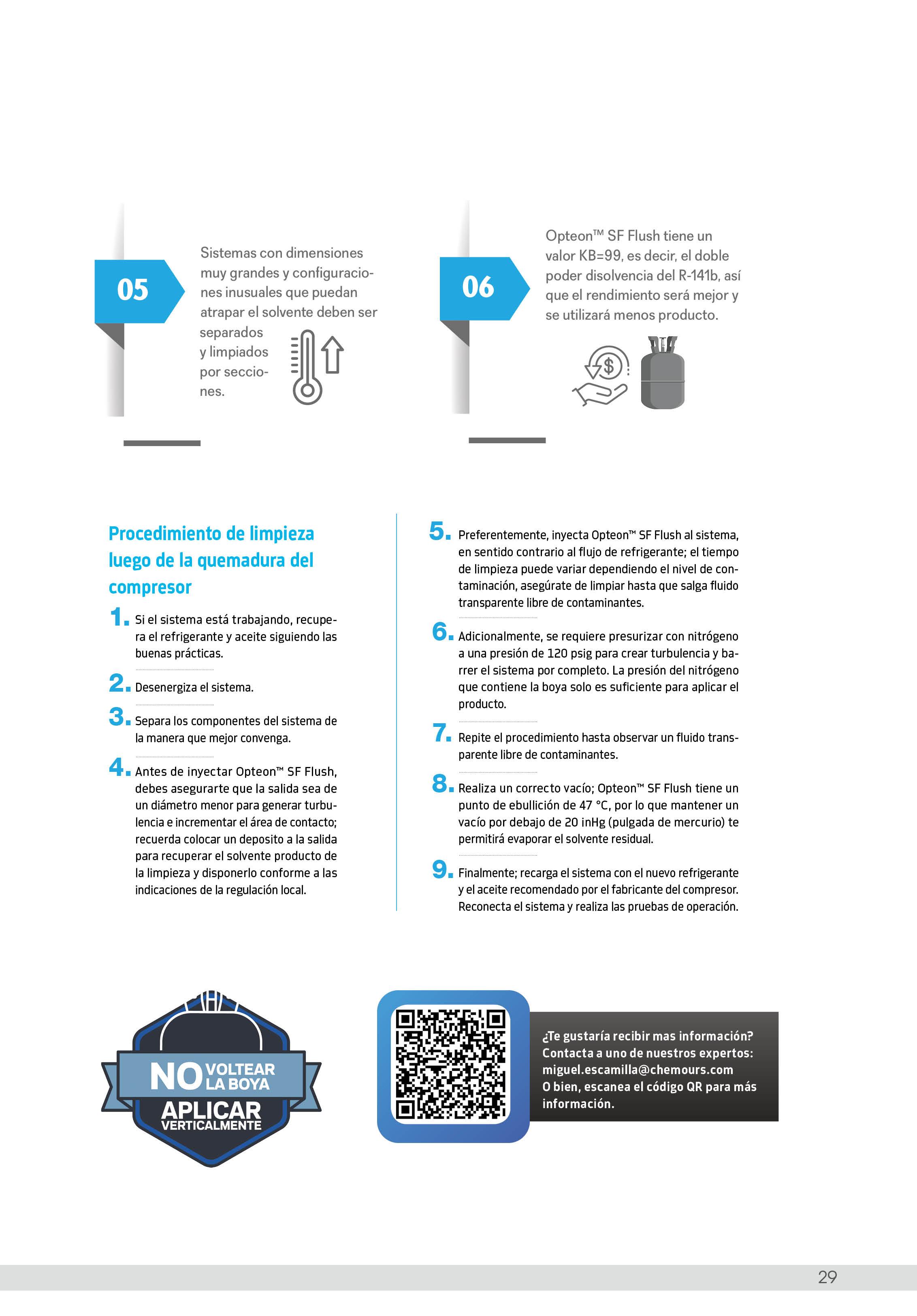 05

Sistemas con dimensiones muy grandes y configuraciones inusuales que puedan atrapar el solvente deben ser separados y limpiados por secciones.

06

Opteon™ SF Flush tiene un valor KB=99, es decir, el doble poder disolvencia del R-141b, así que el rendimiento será mejor y se utilizará menos producto.

Procedimiento de limpieza luego de la quemadura del compresor

1. Si el sistema está trabajando, recupera el refrigerante y aceite siguiendo las buenas prácticas.

2. Desenergiza el sistema.

3. Separa los componentes del sistema de la manera que mejor convenga.

4. Antes de inyectar Opteon™ SF Flush, debes asegurarte que la salida sea de un diámetro menor para generar turbulencia e incrementar el área de contacto; recuerda colocar un deposito a la salida para recuperar el solvente producto de la limpieza y disponerlo conforme a las indicaciones de la regulación local.

5. Preferentemente, inyecta Opteon™ SF Flush al sistema, en sentido contrario al flujo de refrigerante; el tiempo de limpieza puede variar dependiendo el nivel de contaminación, asegúrate de limpiar hasta que salga fluido transparente libre de contaminantes.

6. Adicionalmente, se requiere presurizar con nitrógeno a una presión de 120 psig para crear turbulencia y barrer el sistema por completo. La presión del nitrógeno que contiene la boya solo es suficiente para aplicar el producto.

7. Repite el procedimiento hasta observar un fluido transparente libre de contaminantes.

8. Realiza un correcto vacío; Opteon™ SF Flush tiene un punto de ebullición de 47 °C, por lo que mantener un vacío por debajo de 20 inHg (pulgada de mercurio) te permitirá evaporar el solvente residual.

9. Finalmente; recarga el sistema con el nuevo refrigerante y el aceite recomendado por el fabricante del compresor. Reconecta el sistema y realiza las pruebas de operación.

NO VOLTEAR LA BOYA
APLICAR VERTICALMENTE

¿Te gustaría recibir mas información? Contacta a uno de nuestros expertos: miguel.escamilla@chemours.com O bien, escanea el código QR para más información.

29