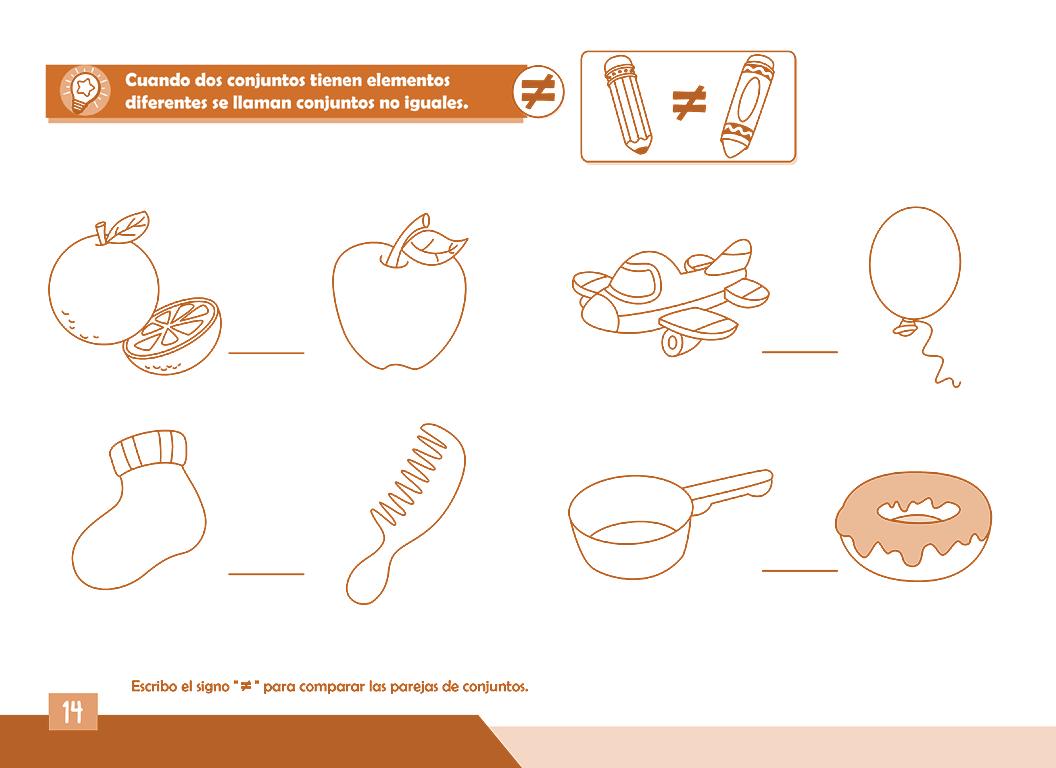 Cuando dos conjuntos tienen elementos diferentes se llaman conjuntos no iguales.

$\neq$

$\neq$

Escribo el signo "$\neq$" para comparar las parejas de conjuntos.

14