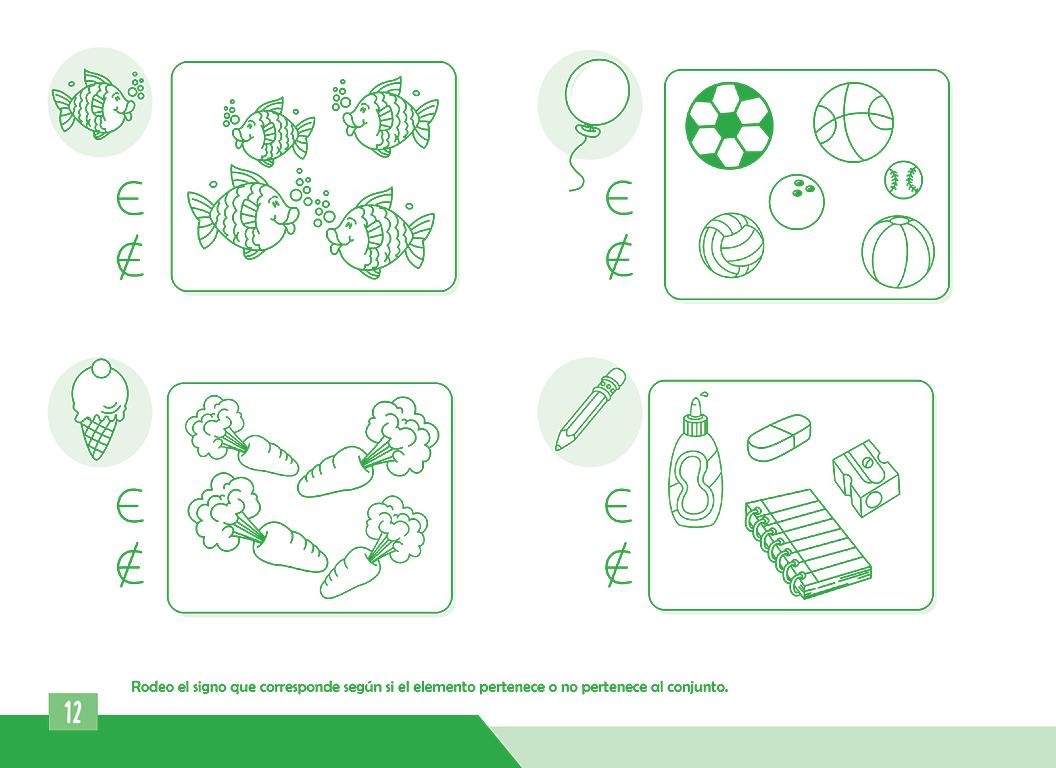 $\in$
$\notin$

$\in$
$\notin$

$\in$
$\notin$

$\in$
$\notin$

Rodeo el signo que corresponde según si el elemento pertenece o no pertenece al conjunto.

12