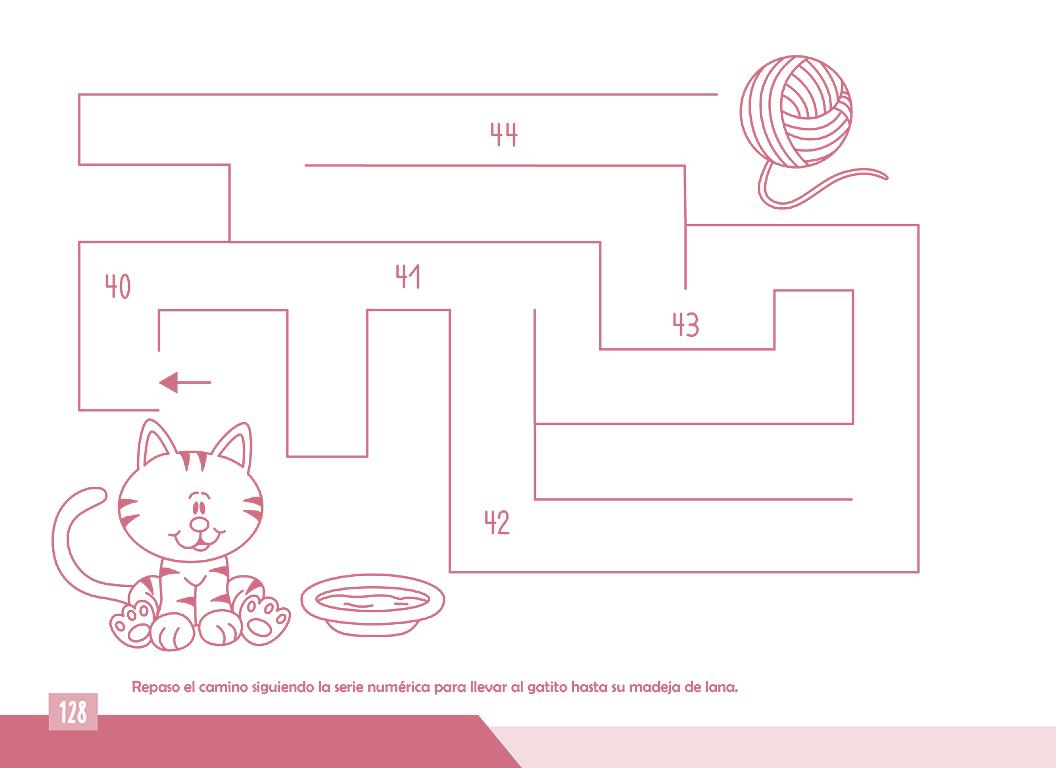 44

40

41

43

42

Repaso el camino siguiendo la serie numérica para llevar al gatito hasta su madeja de lana.

128