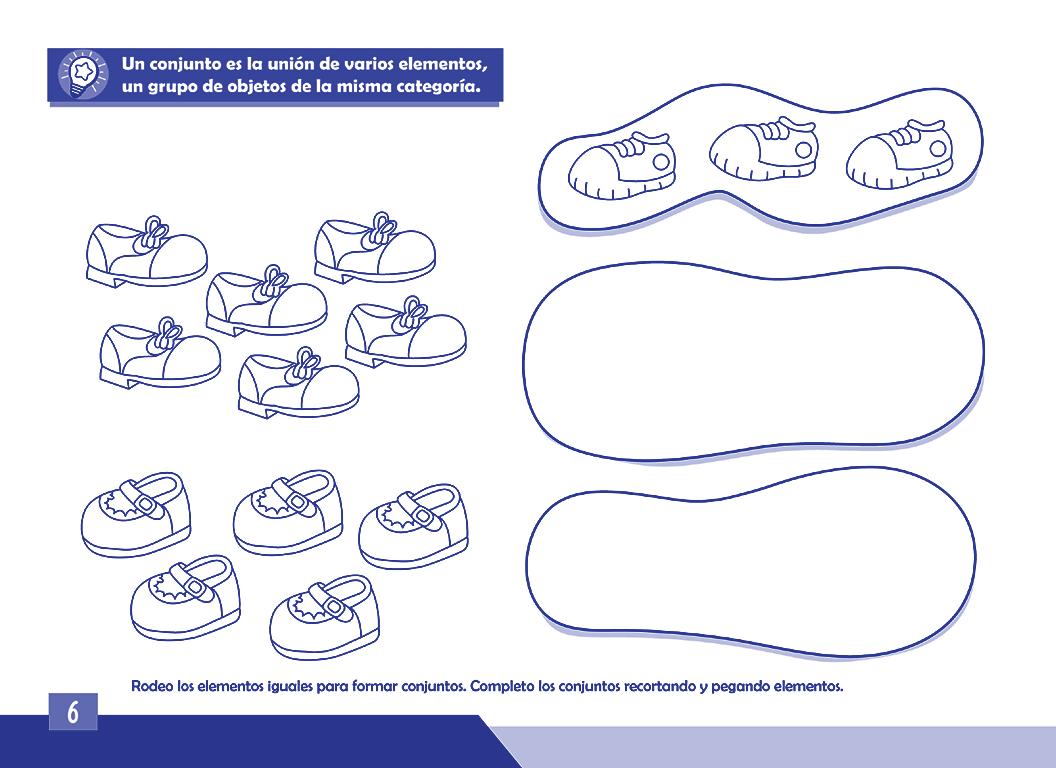 Un conjunto es la unión de varios elementos, un grupo de objetos de la misma categoría.

Rodeo los elementos iguales para formar conjuntos. Completo los conjuntos recortando y pegando elementos.

6