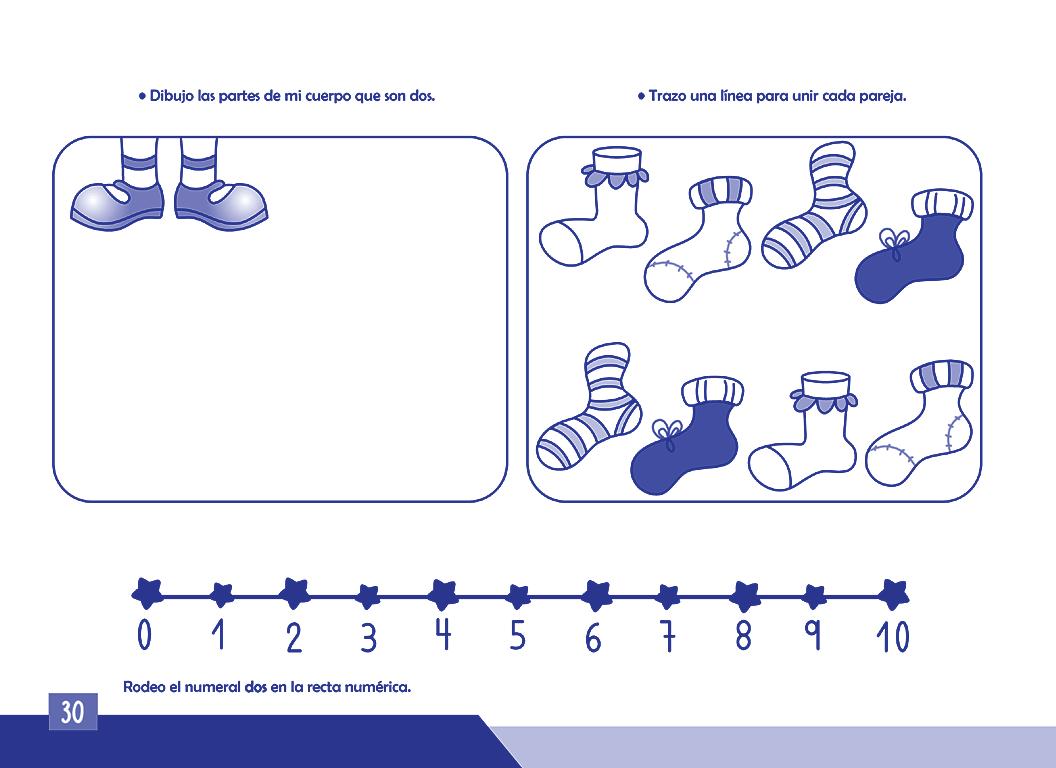 • Dibujo las partes de mi cuerpo que son dos.

• Trazo una línea para unir cada pareja.

0 1 2 3 4 5 6 7 8 9 10

Rodeo el numeral dos en la recta numérica.

30