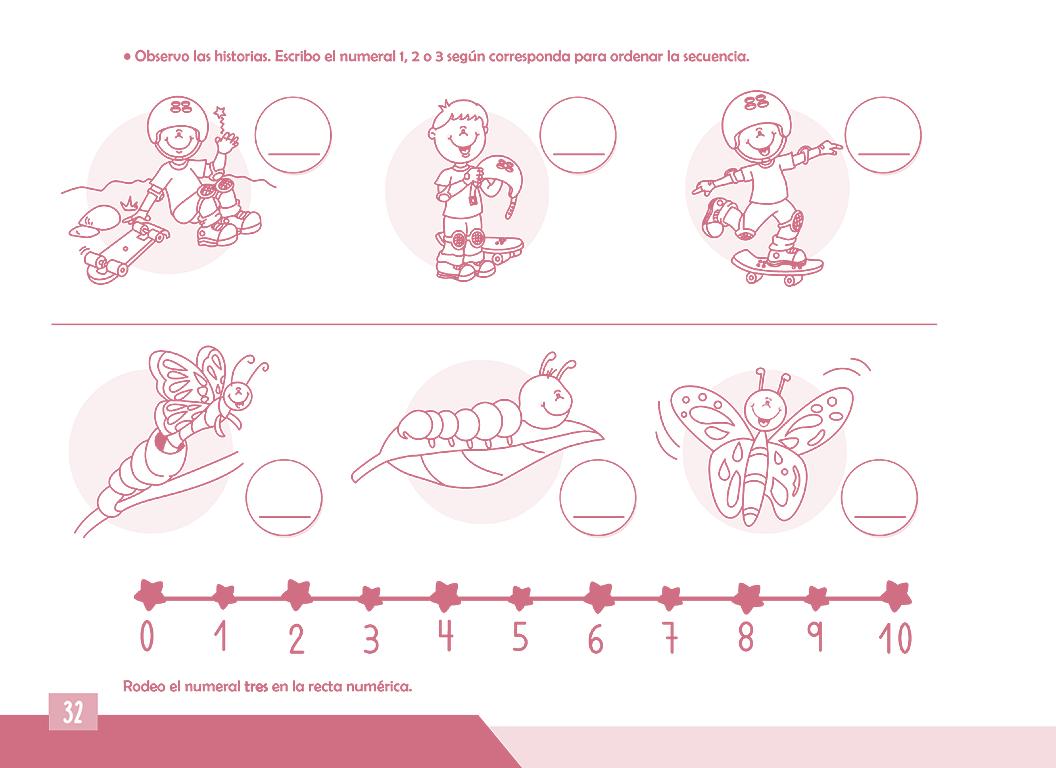 • Observo las historias. Escribo el numeral 1, 2 o 3 según corresponda para ordenar la secuencia.

0 1 2 3 4 5 6 7 8 9 10

Rodeo el numeral tres en la recta numérica.

32