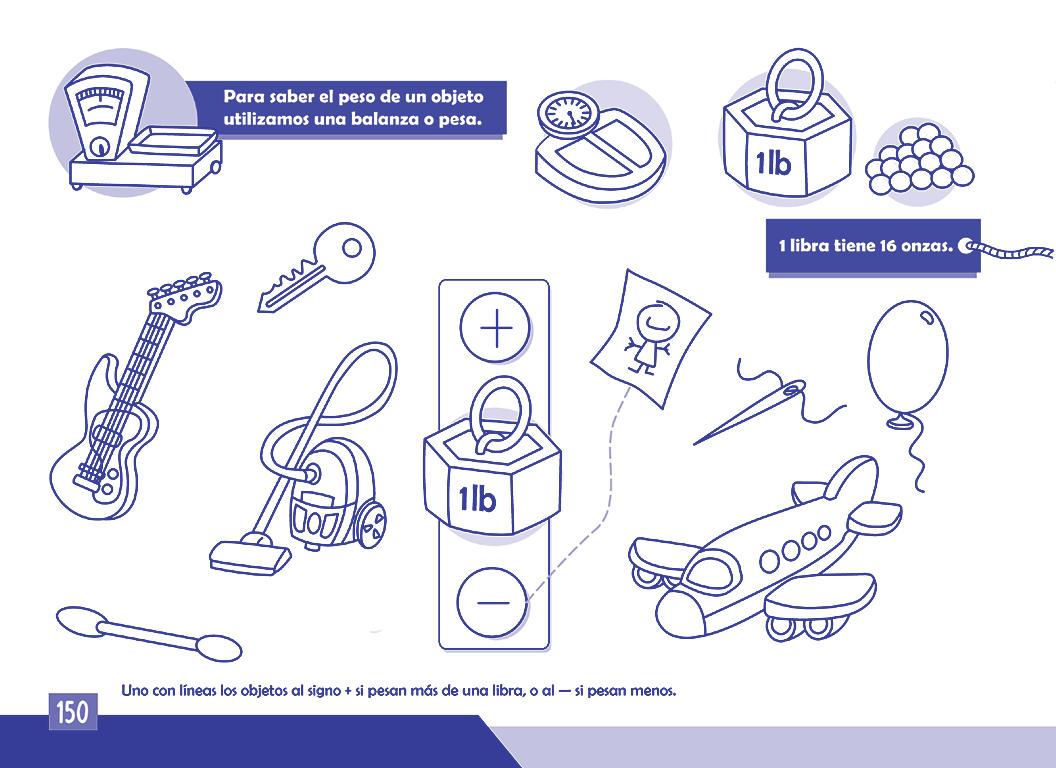 Para saber el peso de un objeto utilizamos una balanza o pesa.

1lb

1 libra tiene 16 onzas.

+

1lb

—

150

Uno con líneas los objetos al signo + si pesan más de una libra, o al — si pesan menos.