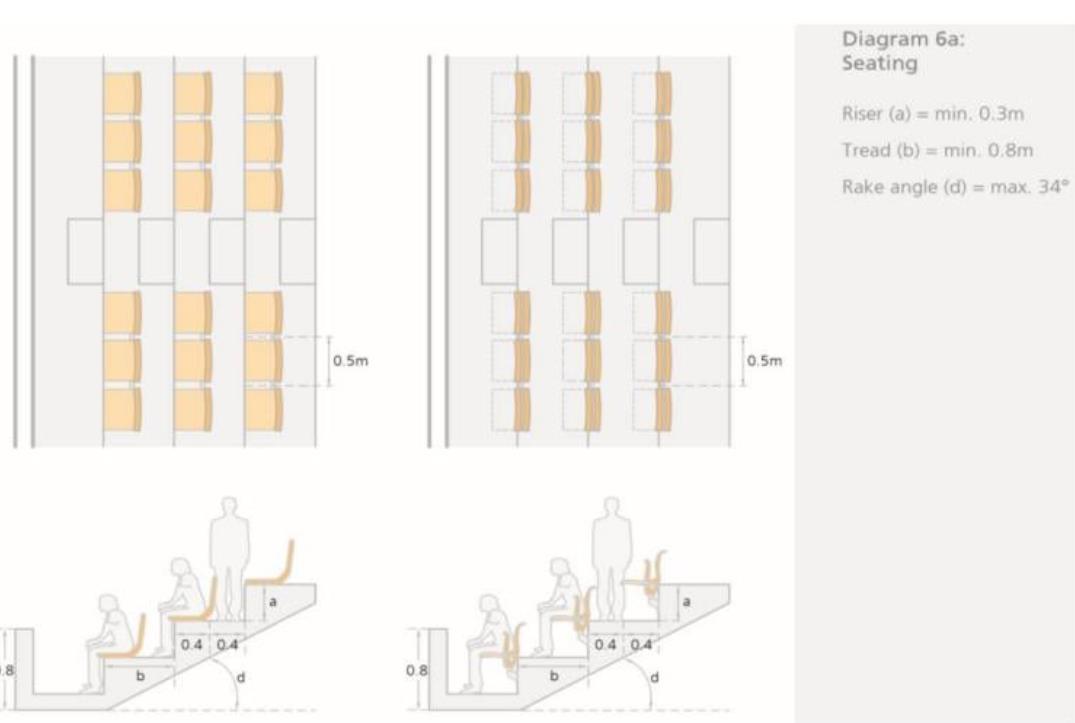 Diagram 6a:
Seating

Riser (a) = min. 0.3m

Tread (b) = min. 0.8m

Rake angle (d) = max. 34°

0.5m

0.5m

a
0.4 0.4
.8
b
d

a
0.4 0.4
0.8
b
d