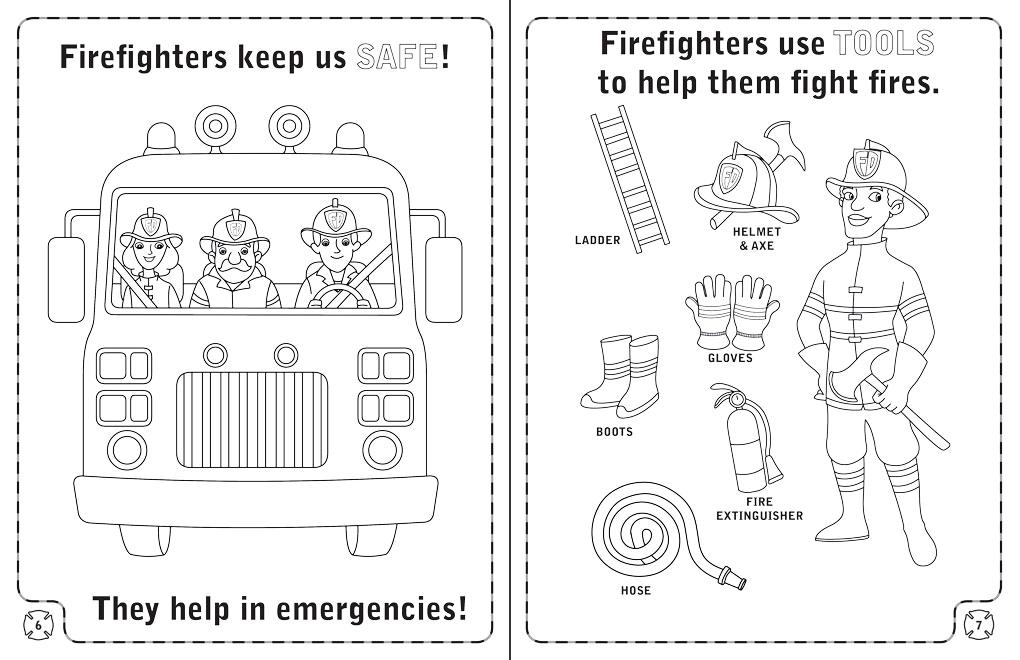 Firefighters keep us SAFE!

They help in emergencies!

6

Firefighters use TOOLS to help them fight fires.

LADDER

HELMET & AXE

GLOVES

BOOTS

FIRE EXTINGUISHER

HOSE

7