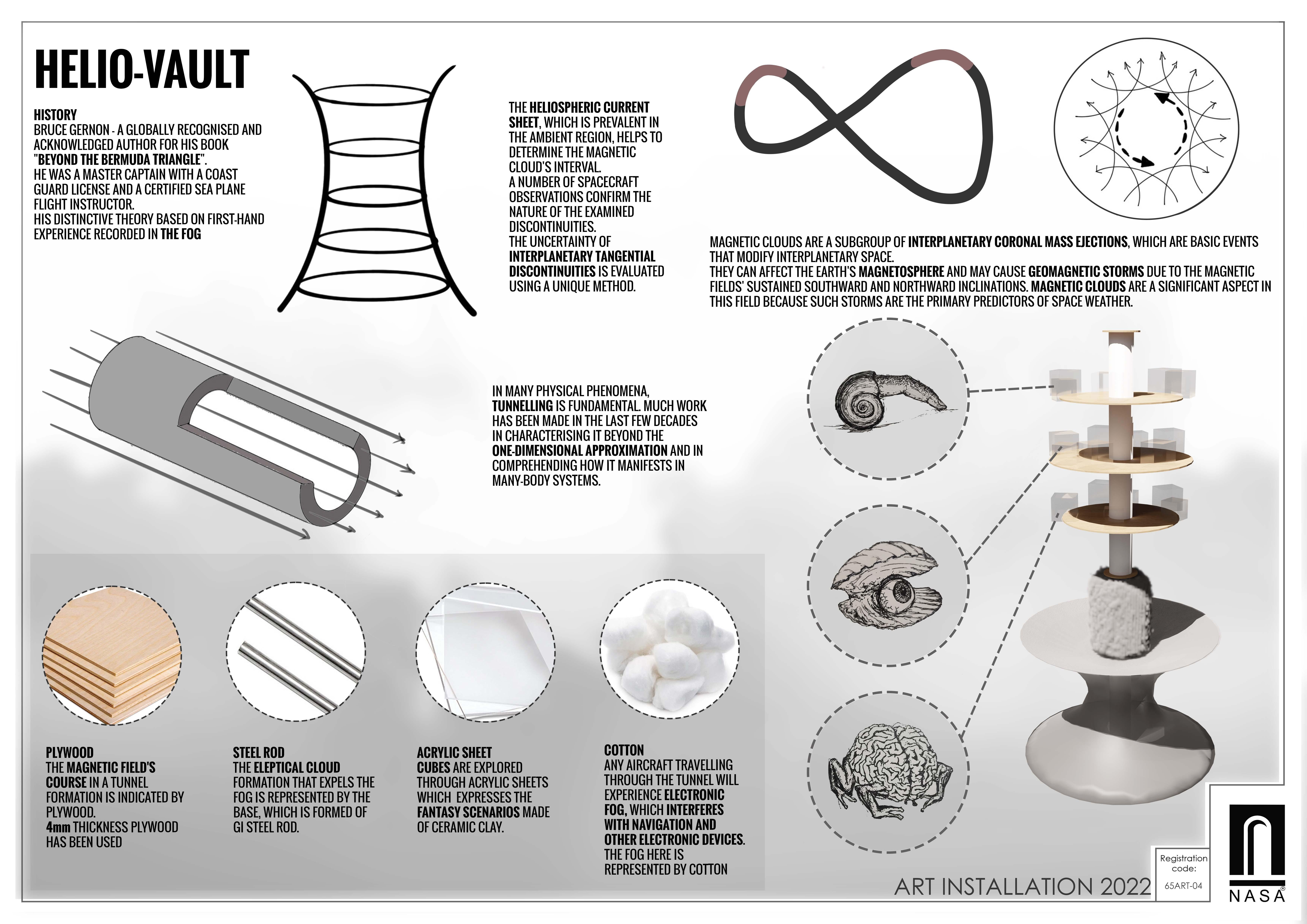 HELIO-VAULT

HISTORY
BRUCE GERNON - A GLOBALLY RECOGNISED AND ACKNOWLEDGED AUTHOR FOR HIS BOOK "BEYOND THE BERMUDA TRIANGLE".
HE WAS A MASTER CAPTAIN WITH A COAST GUARD LICENSE AND A CERTIFIED SEA PLANE FLIGHT INSTRUCTOR.
HIS DISTINCTIVE THEORY BASED ON FIRST-HAND EXPERIENCE RECORDED IN THE FOG

THE HELIOSPHERIC CURRENT SHEET, WHICH IS PREVALENT IN THE AMBIENT REGION, HELPS TO DETERMINE THE MAGNETIC CLOUD'S INTERVAL.
A NUMBER OF SPACECRAFT OBSERVATIONS CONFIRM THE NATURE OF THE EXAMINED DISCONTINUITIES.
THE UNCERTAINTY OF INTERPLANETARY TANGENTIAL DISCONTINUITIES IS EVALUATED USING A UNIQUE METHOD.

MAGNETIC CLOUDS ARE A SUBGROUP OF INTERPLANETARY CORONAL MASS EJECTIONS, WHICH ARE BASIC EVENTS THAT MODIFY INTERPLANETARY SPACE.
THEY CAN AFFECT THE EARTH'S MAGNETOSPHERE AND MAY CAUSE GEOMAGNETIC STORMS DUE TO THE MAGNETIC FIELDS' SUSTAINED SOUTHWARD AND NORTHWARD INCLINATIONS. MAGNETIC CLOUDS ARE A SIGNIFICANT ASPECT IN THIS FIELD BECAUSE SUCH STORMS ARE THE PRIMARY PREDICTORS OF SPACE WEATHER.

IN MANY PHYSICAL PHENOMENA, TUNNELLING IS FUNDAMENTAL. MUCH WORK HAS BEEN MADE IN THE LAST FEW DECADES IN CHARACTERISING IT BEYOND THE ONE-DIMENSIONAL APPROXIMATION AND IN COMPREHENDING HOW IT MANIFESTS IN MANY-BODY SYSTEMS.

PLYWOOD
THE MAGNETIC FIELD'S COURSE IN A TUNNEL FORMATION IS INDICATED BY PLYWOOD.
4mm THICKNESS PLYWOOD HAS BEEN USED

STEEL ROD
THE ELEPTICAL CLOUD FORMATION THAT EXPELS THE FOG IS REPRESENTED BY THE BASE, WHICH IS FORMED OF GI STEEL ROD.

ACRYLIC SHEET
CUBES ARE EXPLORED THROUGH ACRYLIC SHEETS WHICH EXPRESSES THE FANTASY SCENARIOS MADE OF CERAMIC CLAY.

COTTON
ANY AIRCRAFT TRAVELLING THROUGH THE TUNNEL WILL EXPERIENCE ELECTRONIC FOG, WHICH INTERFERES WITH NAVIGATION AND OTHER ELECTRONIC DEVICES.
THE FOG HERE IS REPRESENTED BY COTTON

ART INSTALLATION 2022

Registration code:
65ART-04

NASA