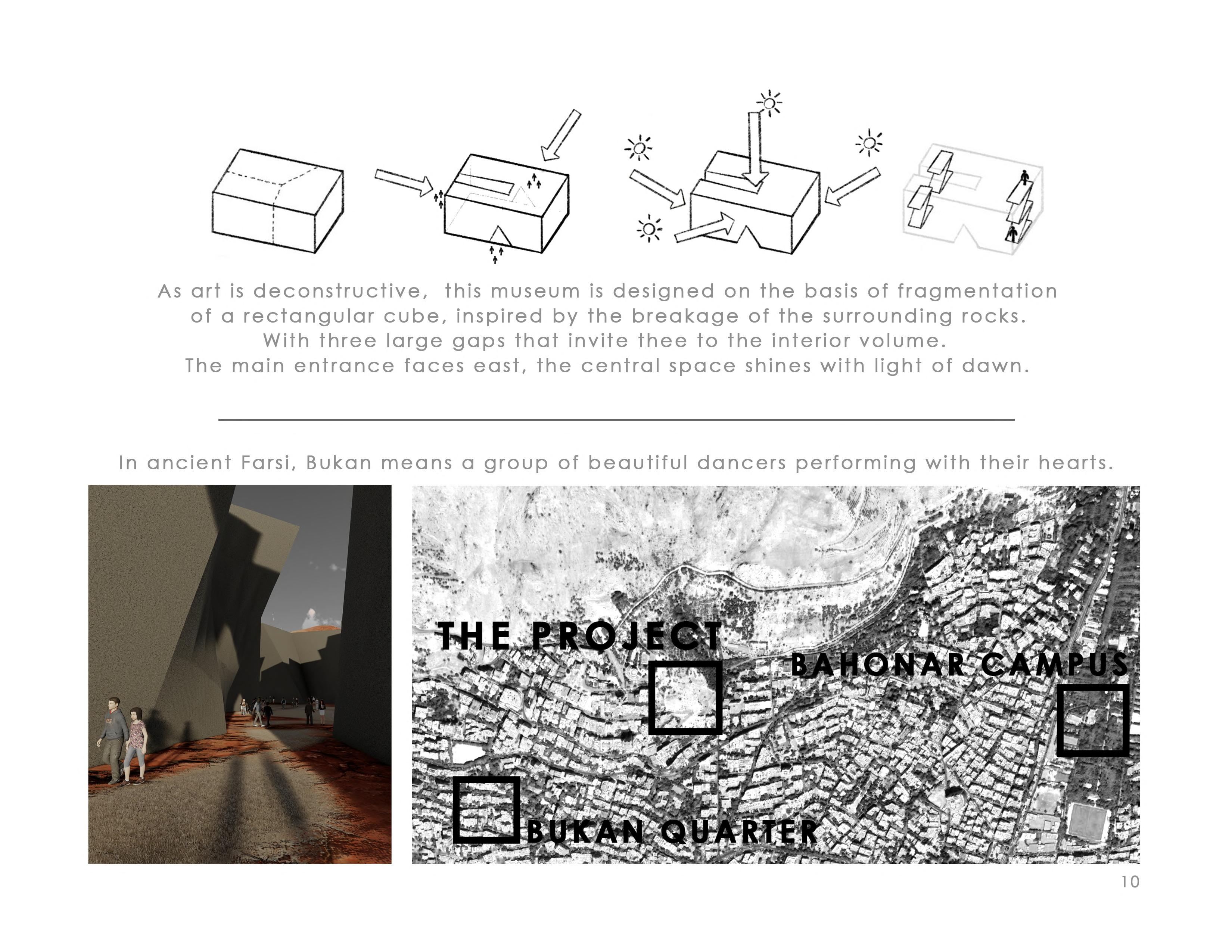 As art is deconstructive, this museum is designed on the basis of fragmentation of a rectangular cube, inspired by the breakage of the surrounding rocks.
With three large gaps that invite thee to the interior volume.
The main entrance faces east, the central space shines with light of dawn.

In ancient Farsi, Bukan means a group of beautiful dancers performing with their hearts.

THE PROJECT

BAHONAR CAMPUS

BUKAN QUARTER

10