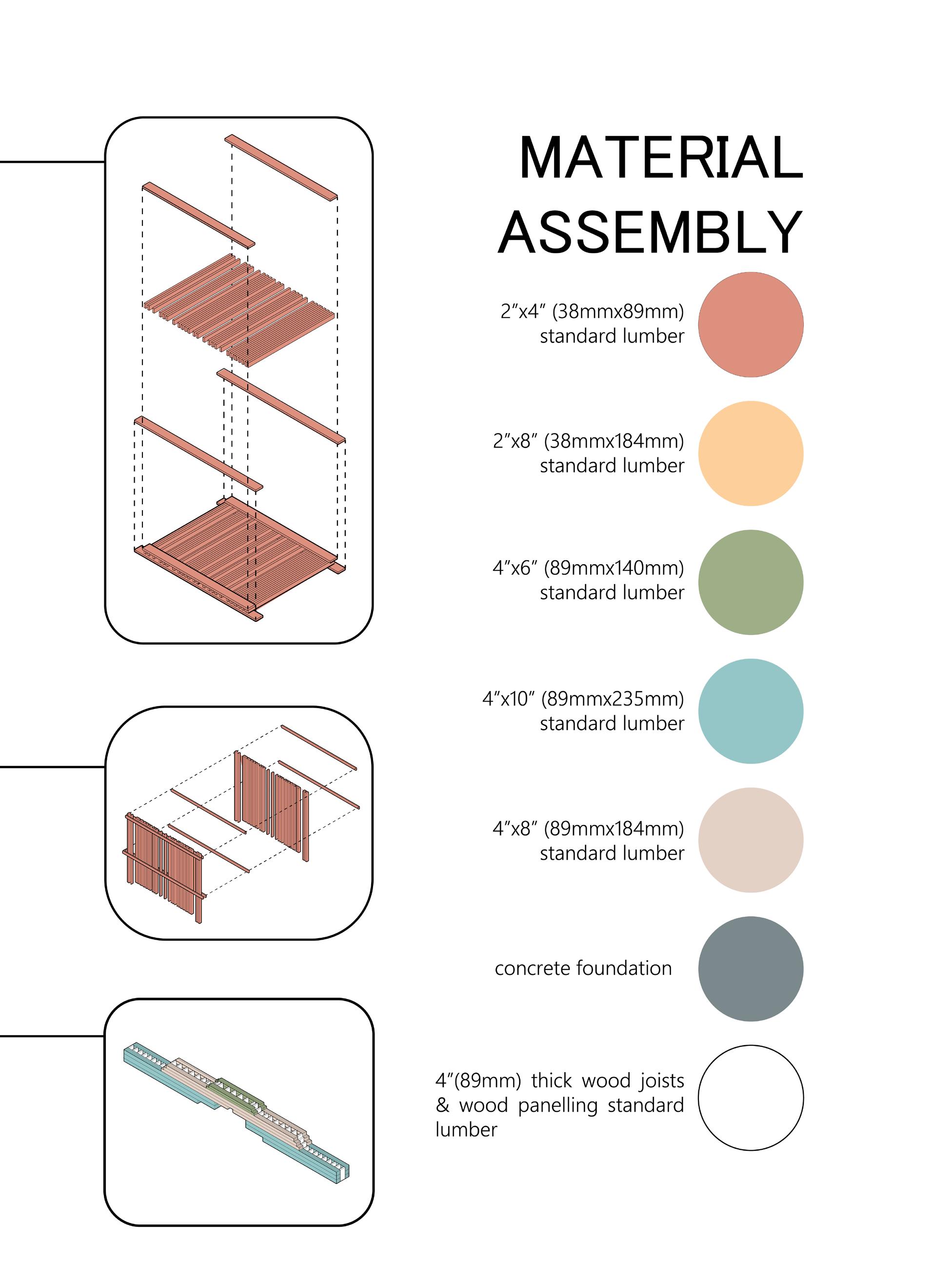 MATERIAL ASSEMBLY

2″x4″ (38mmx89mm) standard lumber

2″x8″ (38mmx184mm) standard lumber

4″x6″ (89mmx140mm) standard lumber

4″x10″ (89mmx235mm) standard lumber

4″x8″ (89mmx184mm) standard lumber

concrete foundation

4″(89mm) thick wood joists & wood panelling standard lumber