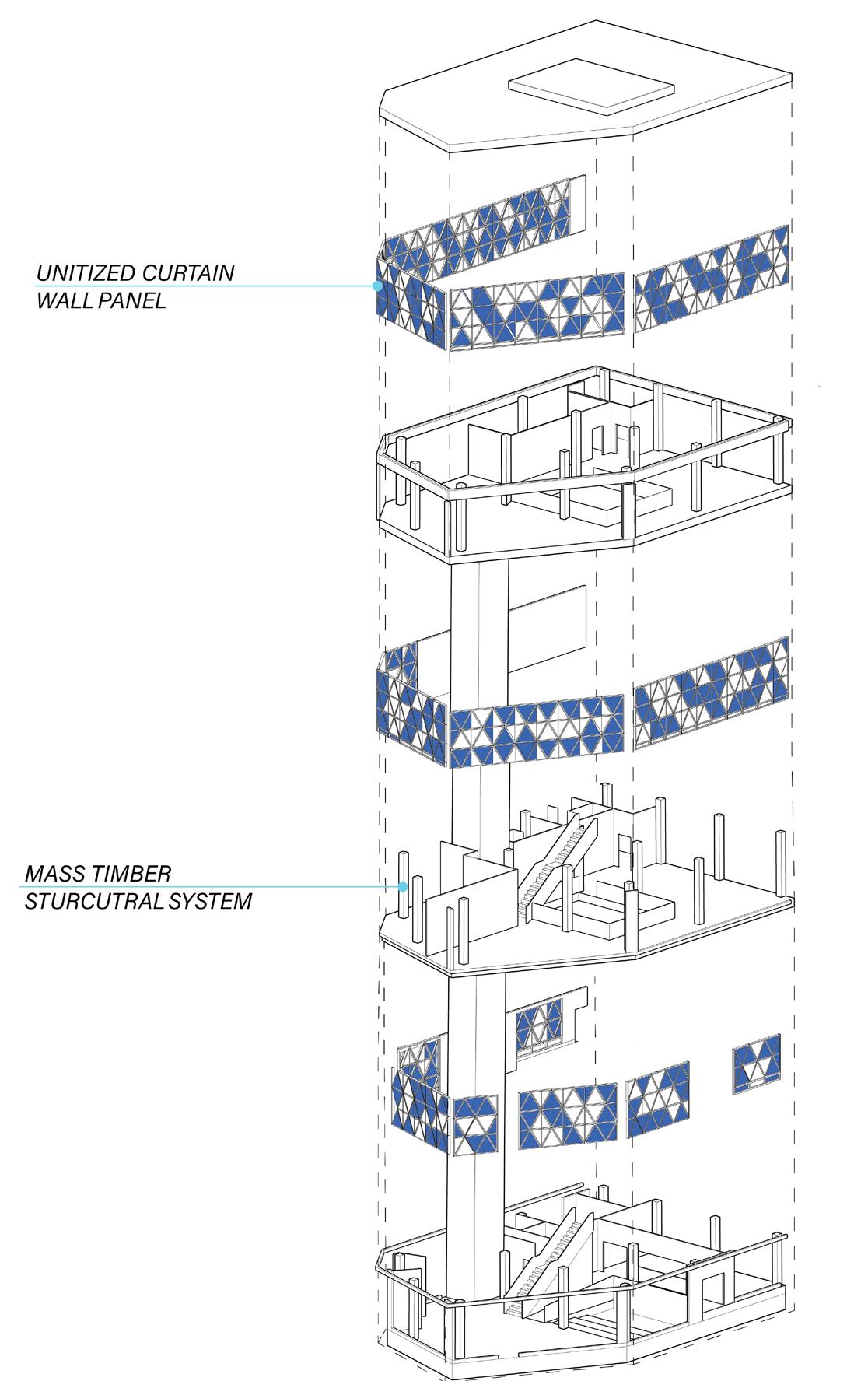 UNITIZED CURTAIN WALL PANEL

MASS TIMBER STURCUTRAL SYSTEM