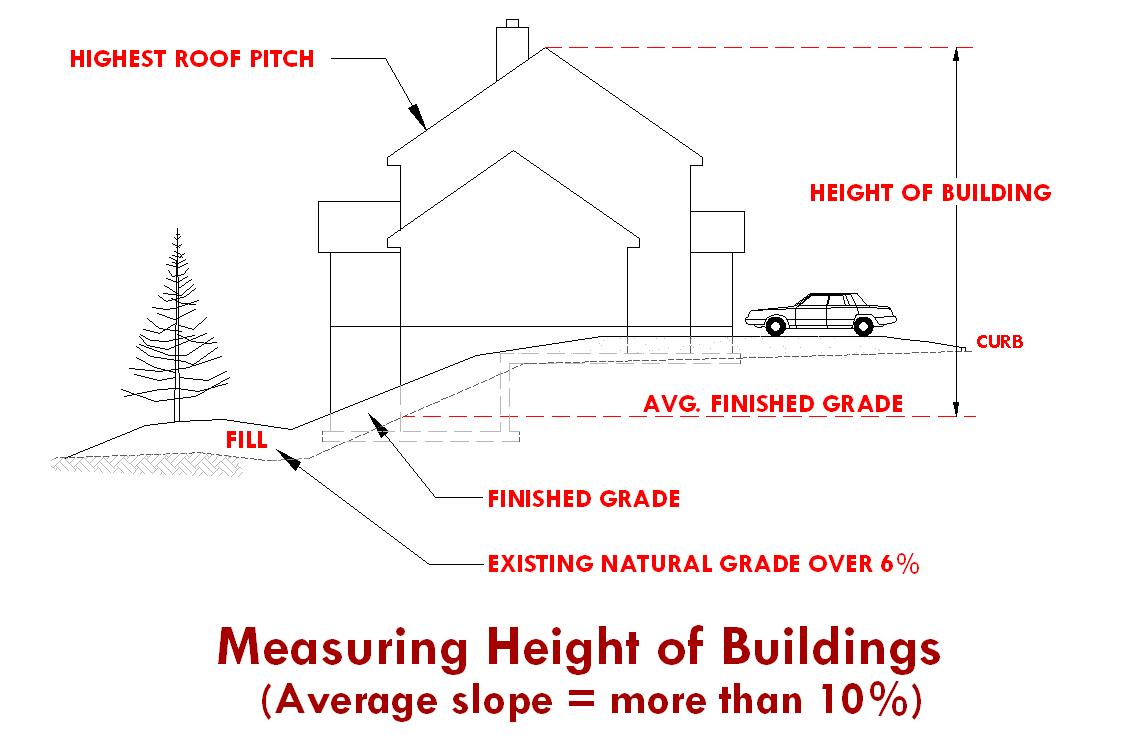 HIGHEST ROOF PITCH

HEIGHT OF BUILDING

CURB

AVG. FINISHED GRADE

FILL

FINISHED GRADE

EXISTING NATURAL GRADE OVER 6%

Measuring Height of Buildings
(Average slope = more than 10%)