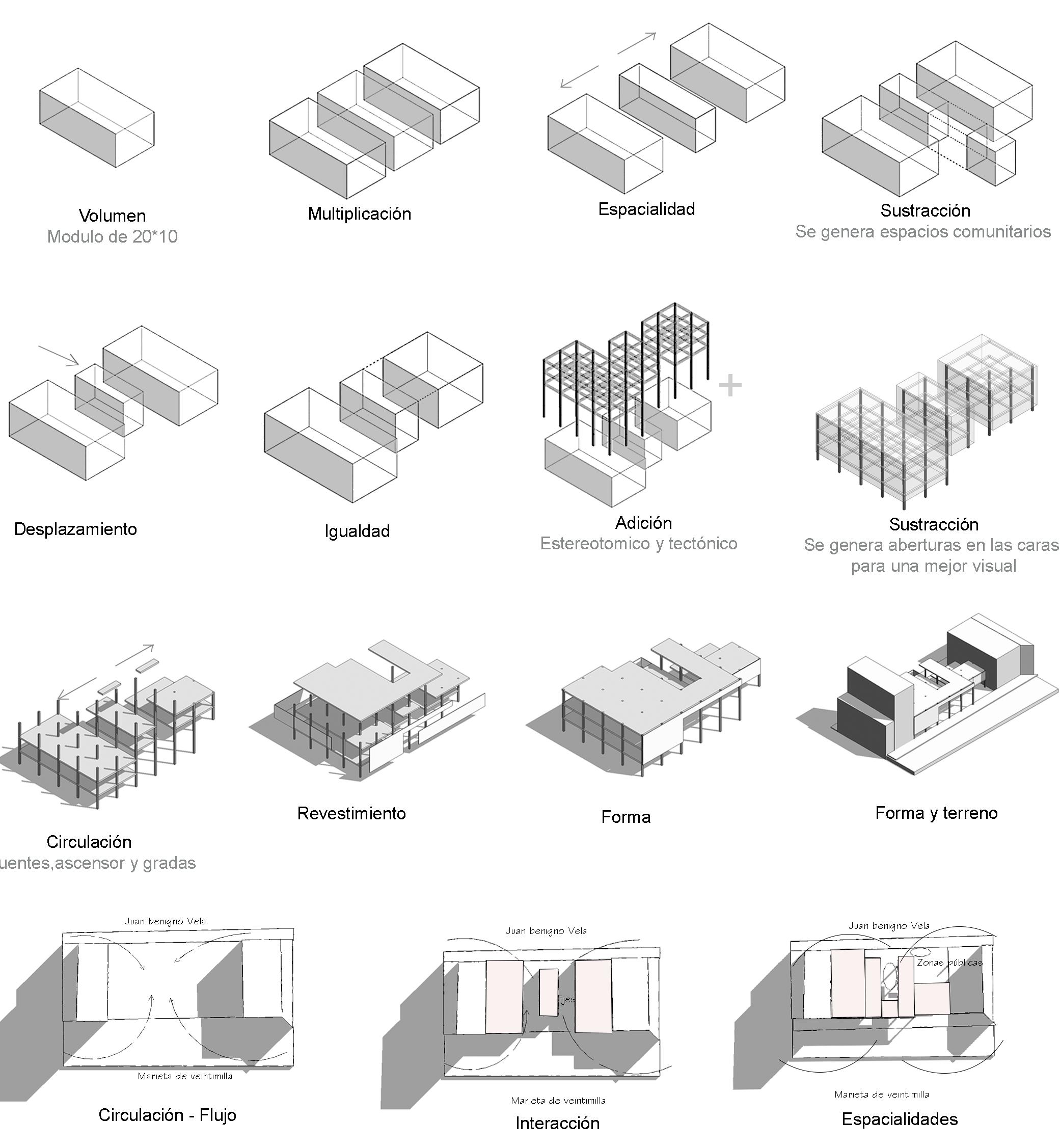 Volumen
Modulo de 20*10

Multiplicación

Espacialidad

Sustracción
Se genera espacios comunitarios

Desplazamiento

Igualdad

Adición
Estereotomico y tectónico

Sustracción
Se genera aberturas en las caras para una mejor visual

Circulación
uentes,ascensor y gradas

Revestimiento

Forma

Forma y terreno

Juan benigno Vela
Marieta de veintimilla
Circulación - Flujo

Juan benigno Vela
Ejes
Marieta de veintimilla
Interacción

Juan benigno Vela
Zonas públicas
Marieta de veintimilla
Espacialidades