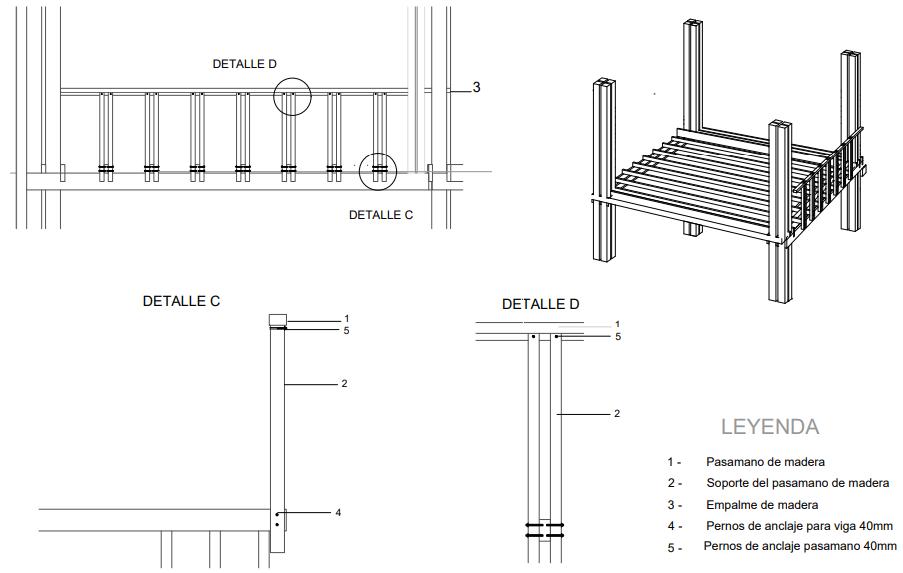 DETALLE D

3

DETALLE C

DETALLE C

1
5
2
4

DETALLE D

1
5
2

LEYENDA

1 - Pasamano de madera
2 - Soporte del pasamano de madera
3 - Empalme de madera
4 - Pernos de anclaje para viga 40mm
5 - Pernos de anclaje pasamano 40mm