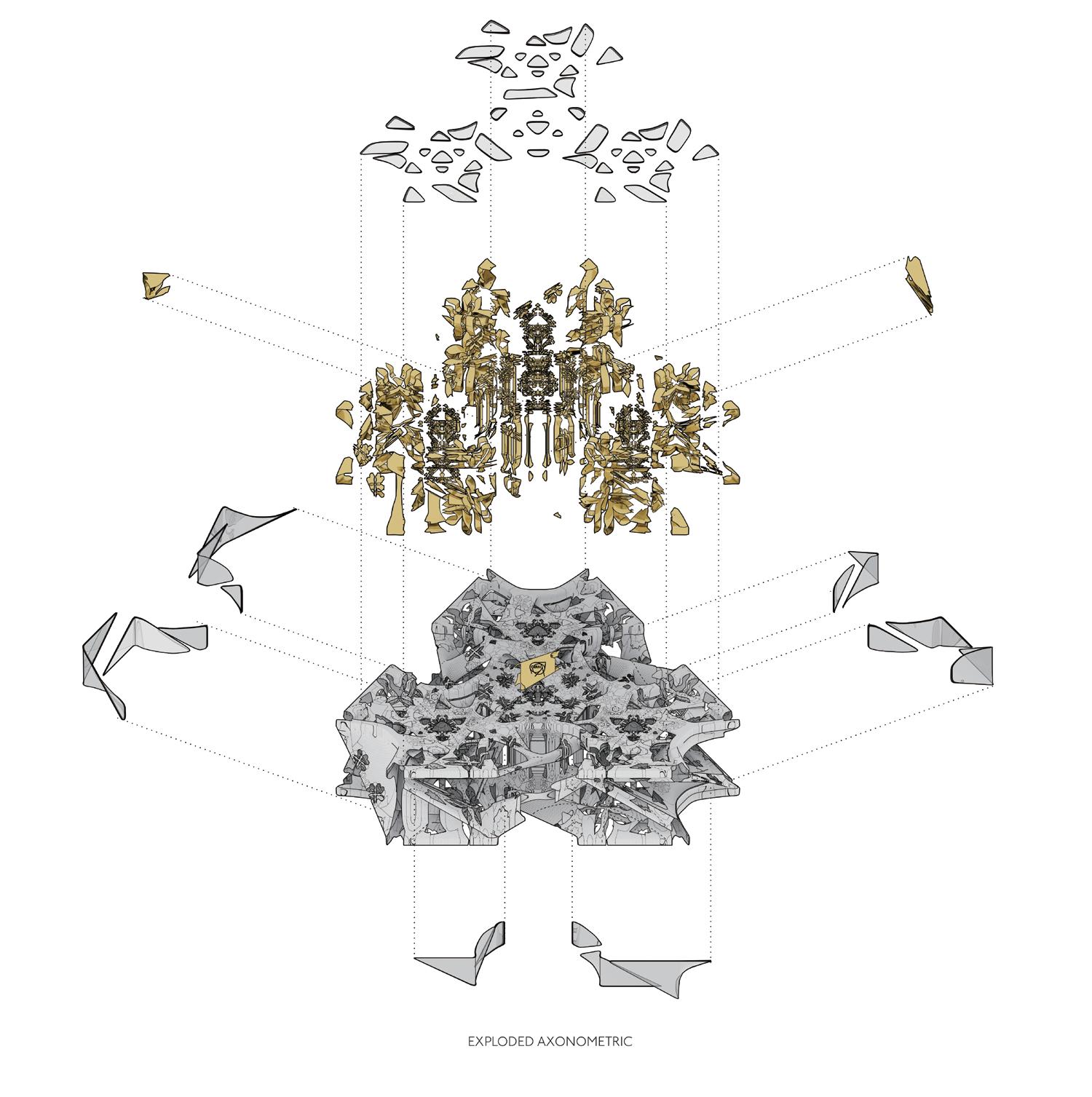 EXPLODED AXONOMETRIC