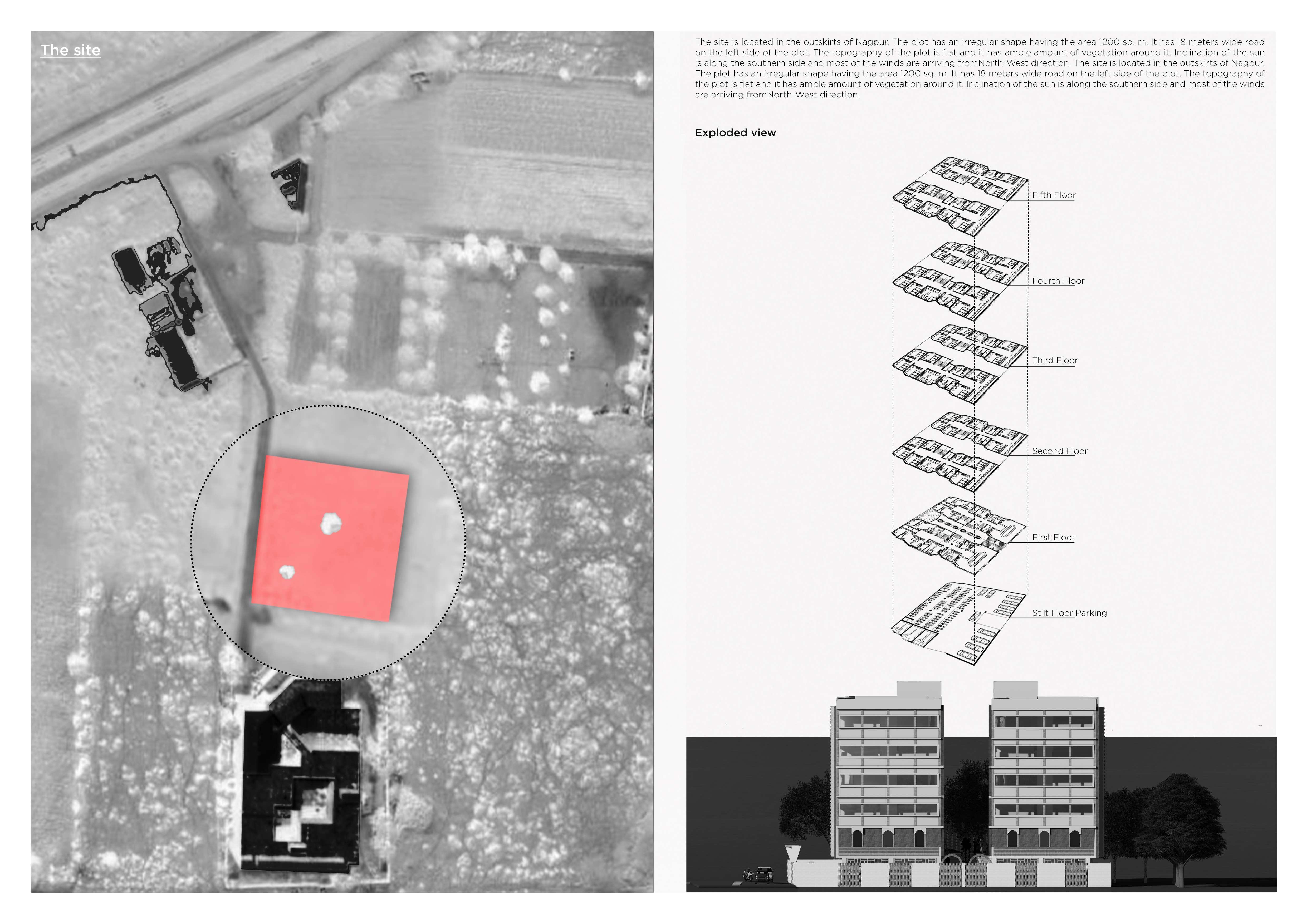 The site

The site is located in the outskirts of Nagpur. The plot has an irregular shape having the area 1200 sq. m. It has 18 meters wide road on the left side of the plot. The topography of the plot is flat and it has ample amount of vegetation around it. Inclination of the sun is along the southern side and most of the winds are arriving fromNorth-West direction. The site is located in the outskirts of Nagpur. The plot has an irregular shape having the area 1200 sq. m. It has 18 meters wide road on the left side of the plot. The topography of the plot is flat and it has ample amount of vegetation around it. Inclination of the sun is along the southern side and most of the winds are arriving fromNorth-West direction.

Exploded view

Fifth Floor

Fourth Floor

Third Floor

Second Floor

First Floor

Stilt Floor Parking