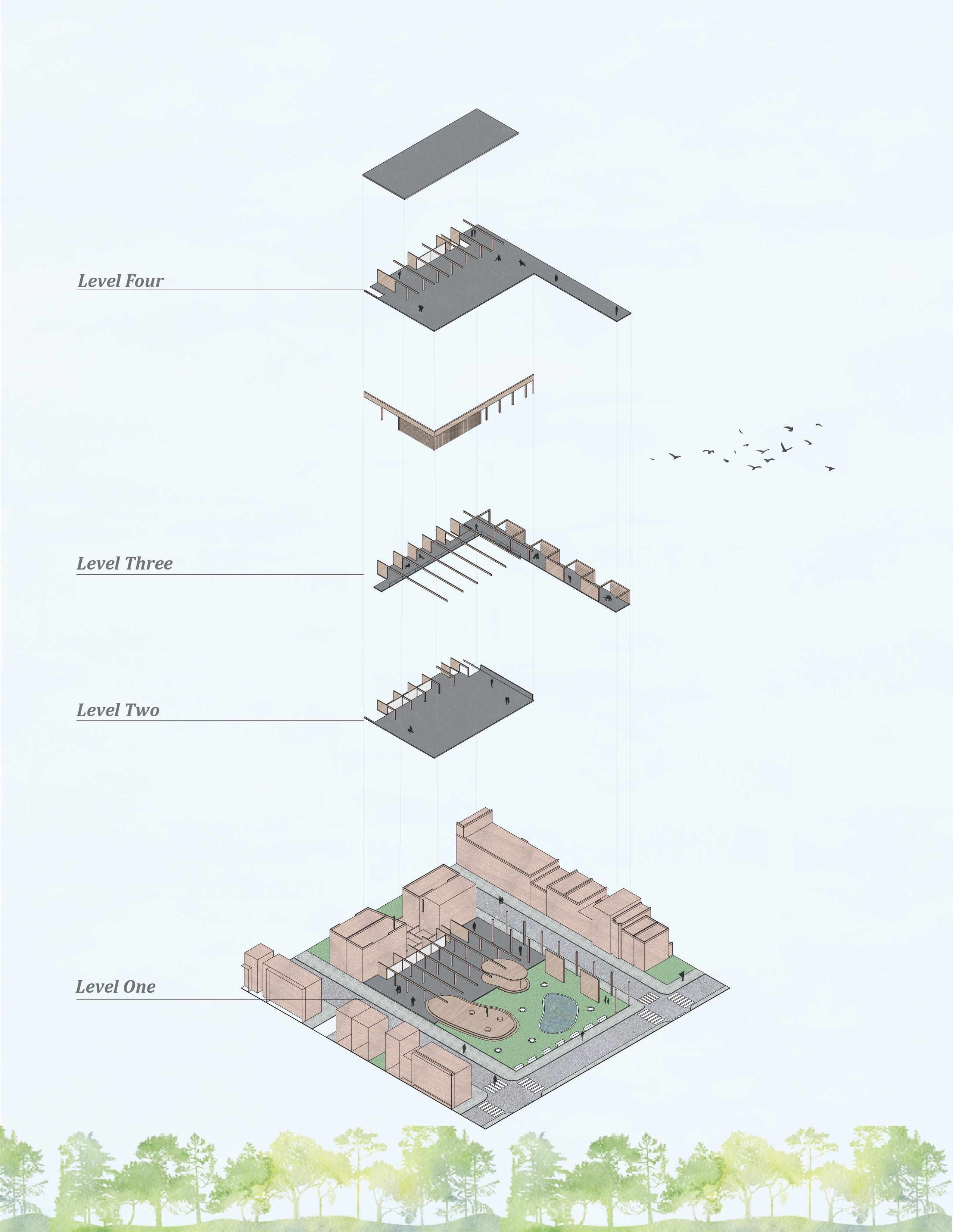 Level Four

Level Three

Level Two

Level One