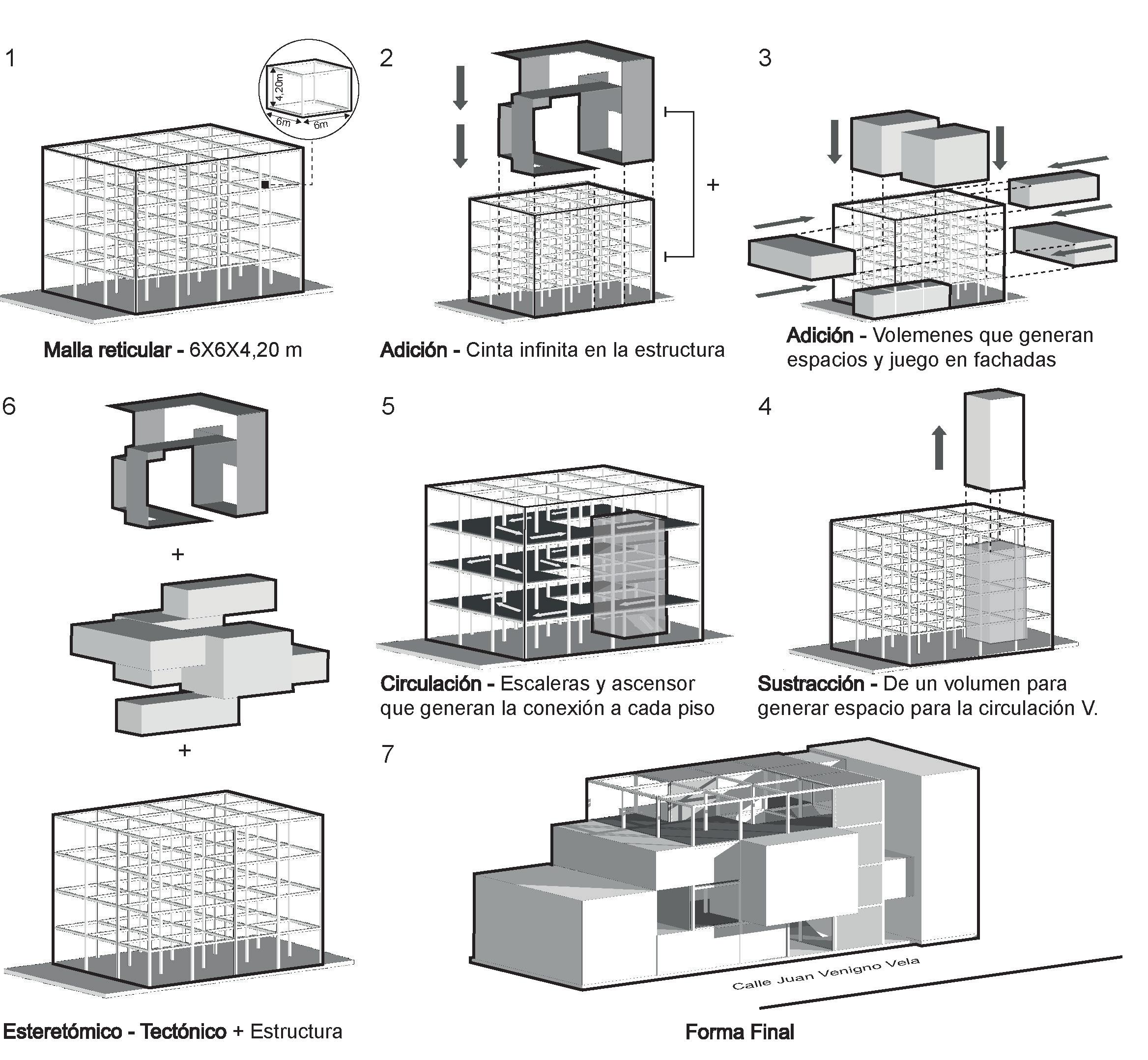 1

4,20m
6m
6m

Malla reticular - 6X6X4,20 m

2

+

Adición - Cinta infinita en la estructura

3

Adición - Volemenes que generan espacios y juego en fachadas

6

+

+

Esteretómico - Tectónico + Estructura

5

Circulación - Escaleras y ascensor que generan la conexión a cada piso

4

Sustracción - De un volumen para generar espacio para la circulación V.

7

Calle Juan Venigno Vela

Forma Final