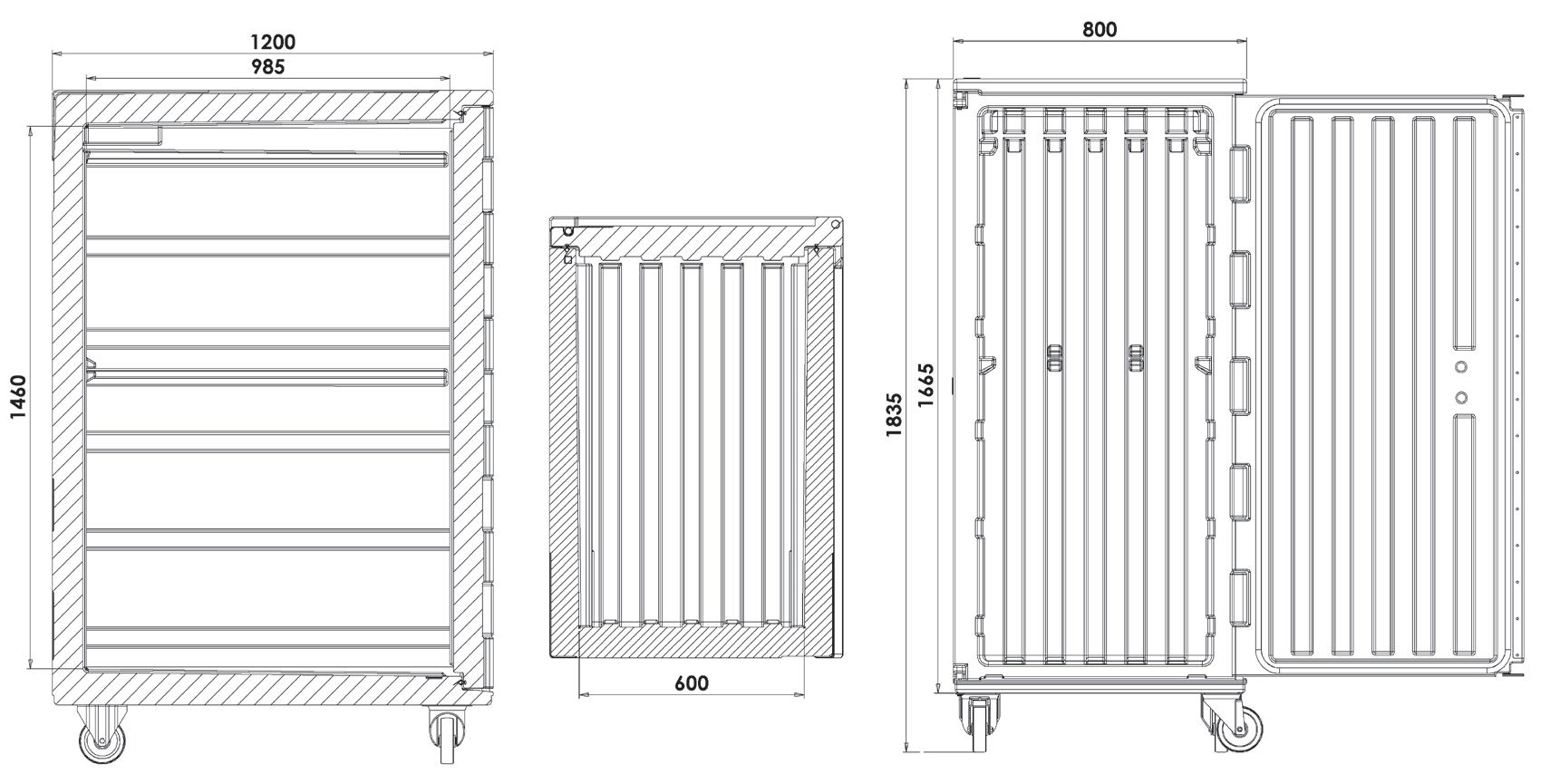 1200
985
1460
600
800
1835
1665