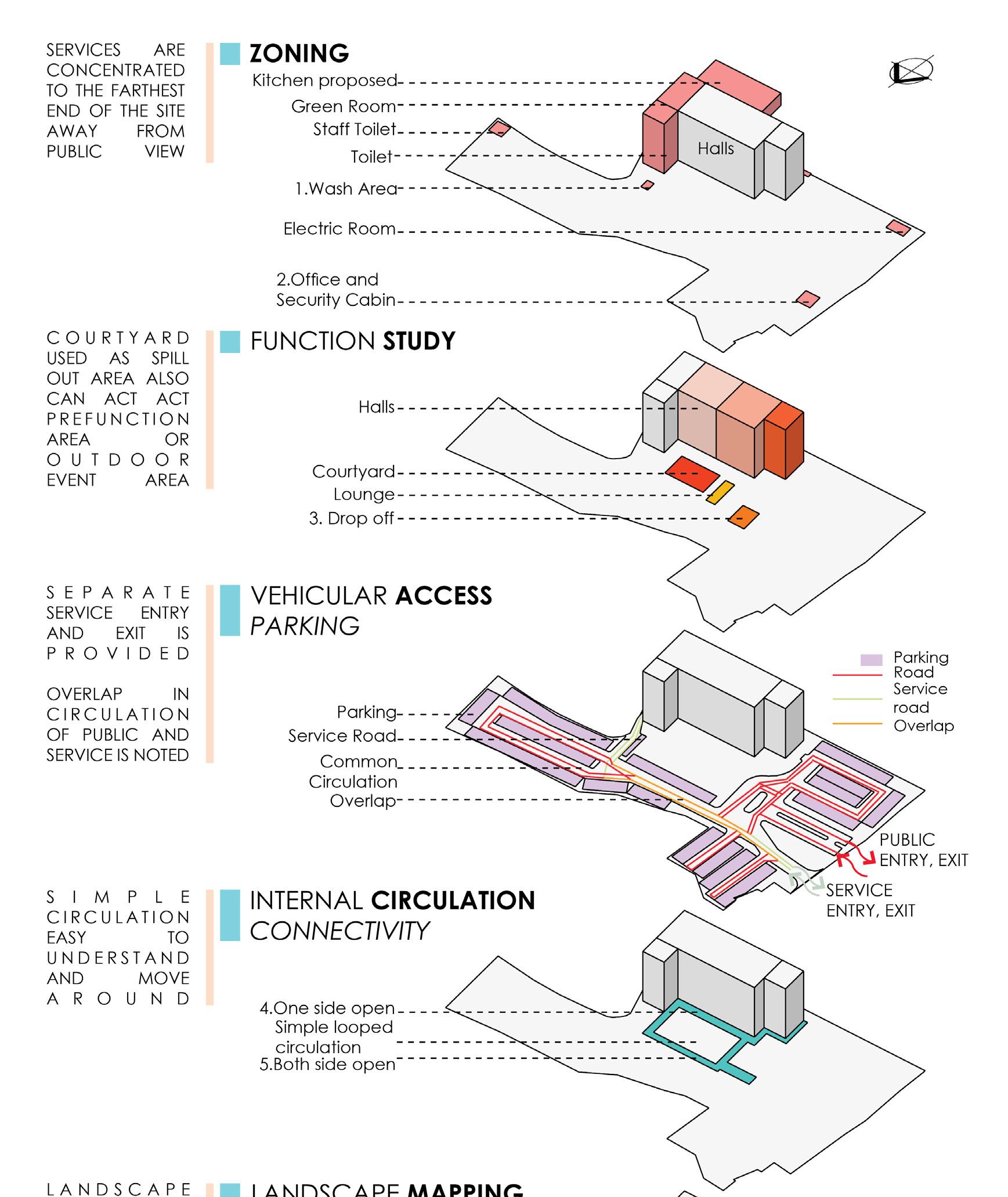 SERVICES ARE CONCENTRATED TO THE FARTHEST END OF THE SITE AWAY FROM PUBLIC VIEW

ZONING

Kitchen proposed
Green Room
Staff Toilet
Toilet
1.Wash Area
Electric Room
2.Office and Security Cabin

Halls

COURTYARD USED AS SPILL OUT AREA ALSO CAN ACT ACT PREFUNCTION AREA OR OUTDOOR EVENT AREA

FUNCTION STUDY

Halls
Courtyard
Lounge
3. Drop off

SEPARATE SERVICE ENTRY AND EXIT IS PROVIDED

OVERLAP IN CIRCULATION OF PUBLIC AND SERVICE IS NOTED

VEHICULAR ACCESS
PARKING

Parking
Service Road
Common Circulation
Overlap

Parking
Road
Service road
Overlap

PUBLIC ENTRY, EXIT
SERVICE ENTRY, EXIT

SIMPLE CIRCULATION EASY TO UNDERSTAND AND MOVE AROUND

INTERNAL CIRCULATION
CONNECTIVITY

4.One side open
Simple looped circulation
5.Both side open

LANDSCAPE

LANDSCAPE MAPPING