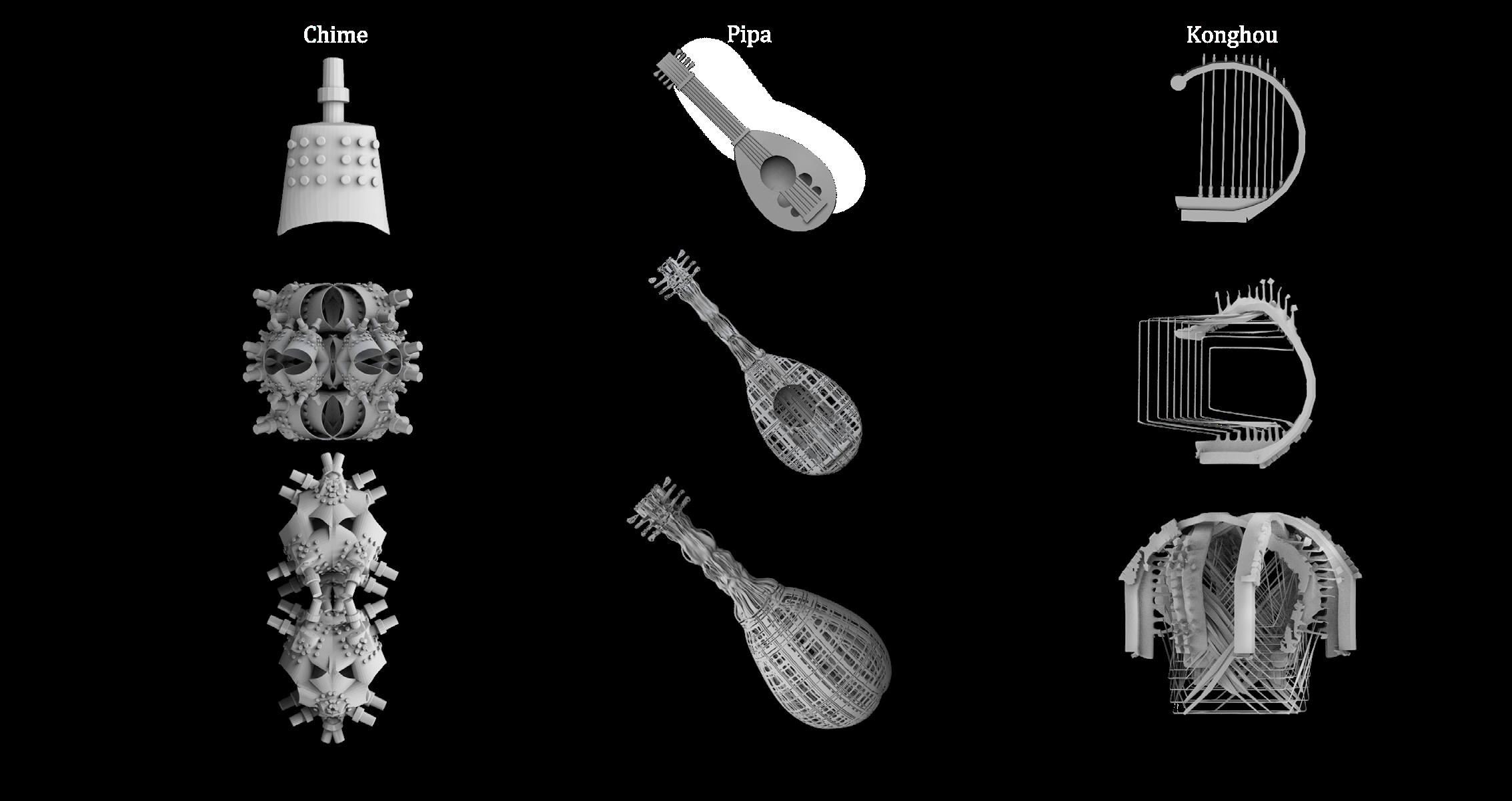 Chime

Pipa

Konghou