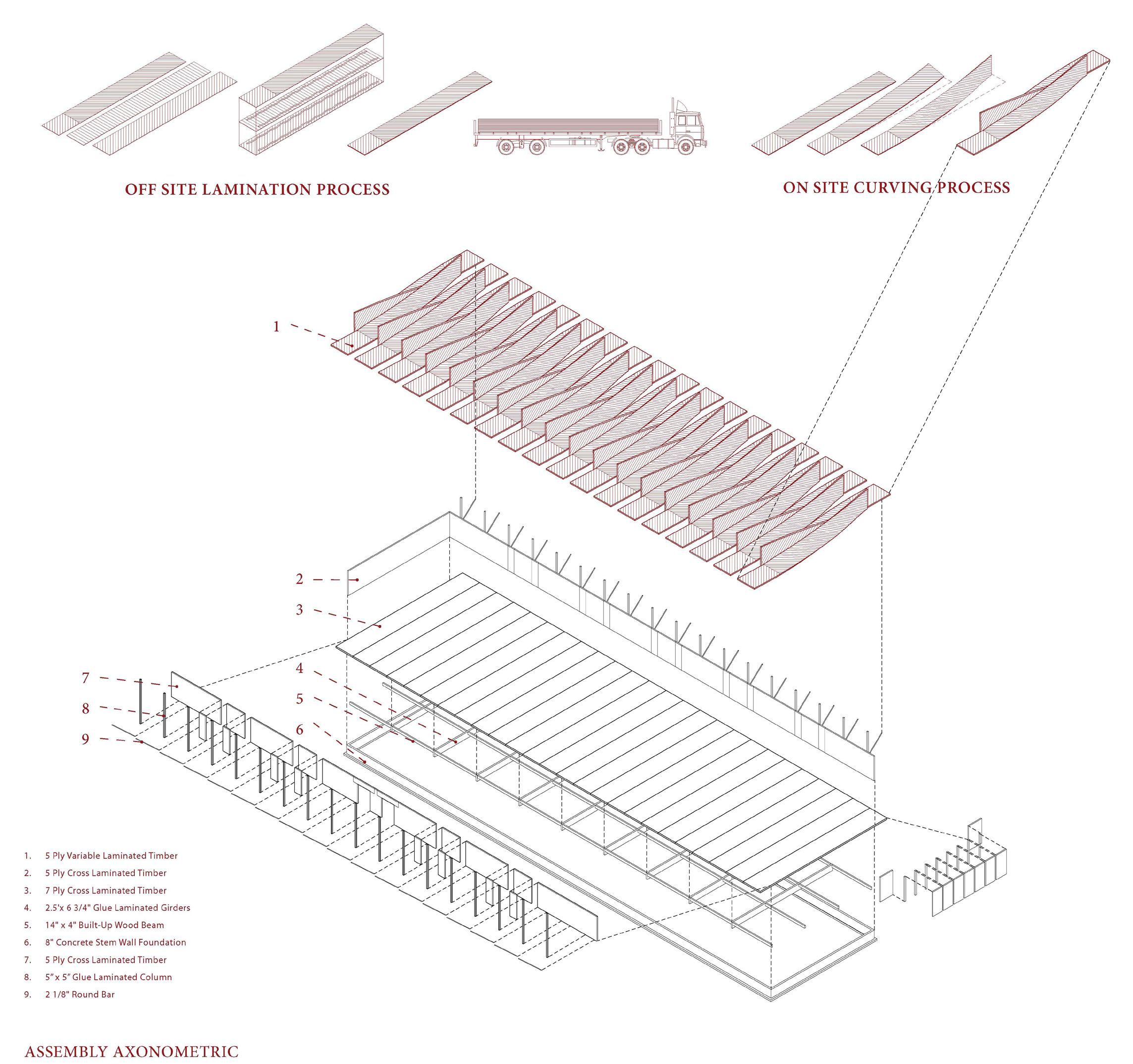 OFF SITE LAMINATION PROCESS

ON SITE CURVING PROCESS

1

2

3

4

5

6

7

8

9

1. 5 Ply Variable Laminated Timber
2. 5 Ply Cross Laminated Timber
3. 7 Ply Cross Laminated Timber
4. 2.5'x 6 3/4" Glue Laminated Girders
5. 14" x 4" Built-Up Wood Beam
6. 8" Concrete Stem Wall Foundation
7. 5 Ply Cross Laminated Timber
8. 5" x 5" Glue Laminated Column
9. 2 1/8" Round Bar

ASSEMBLY AXONOMETRIC