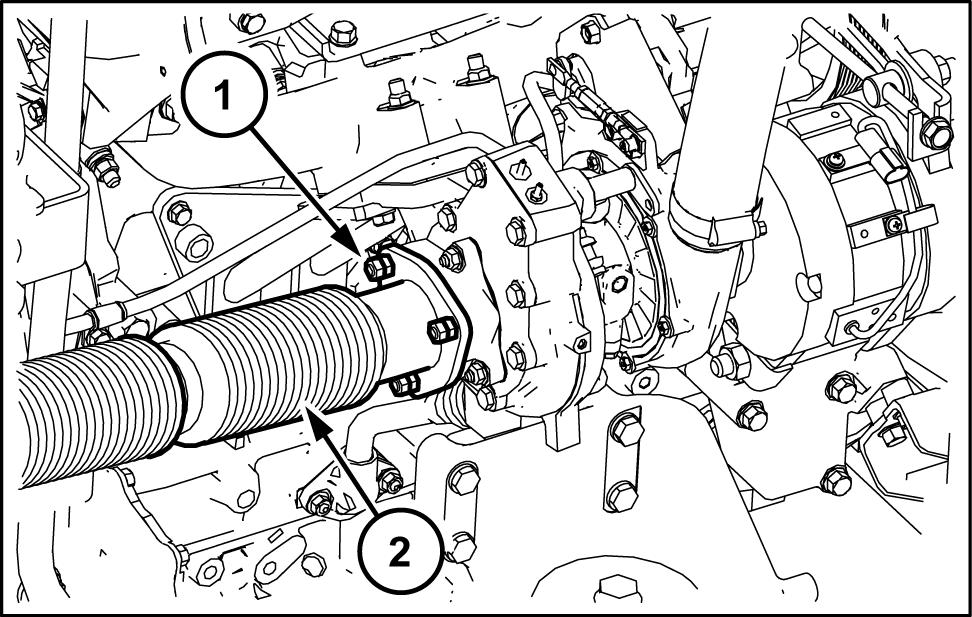 1

2